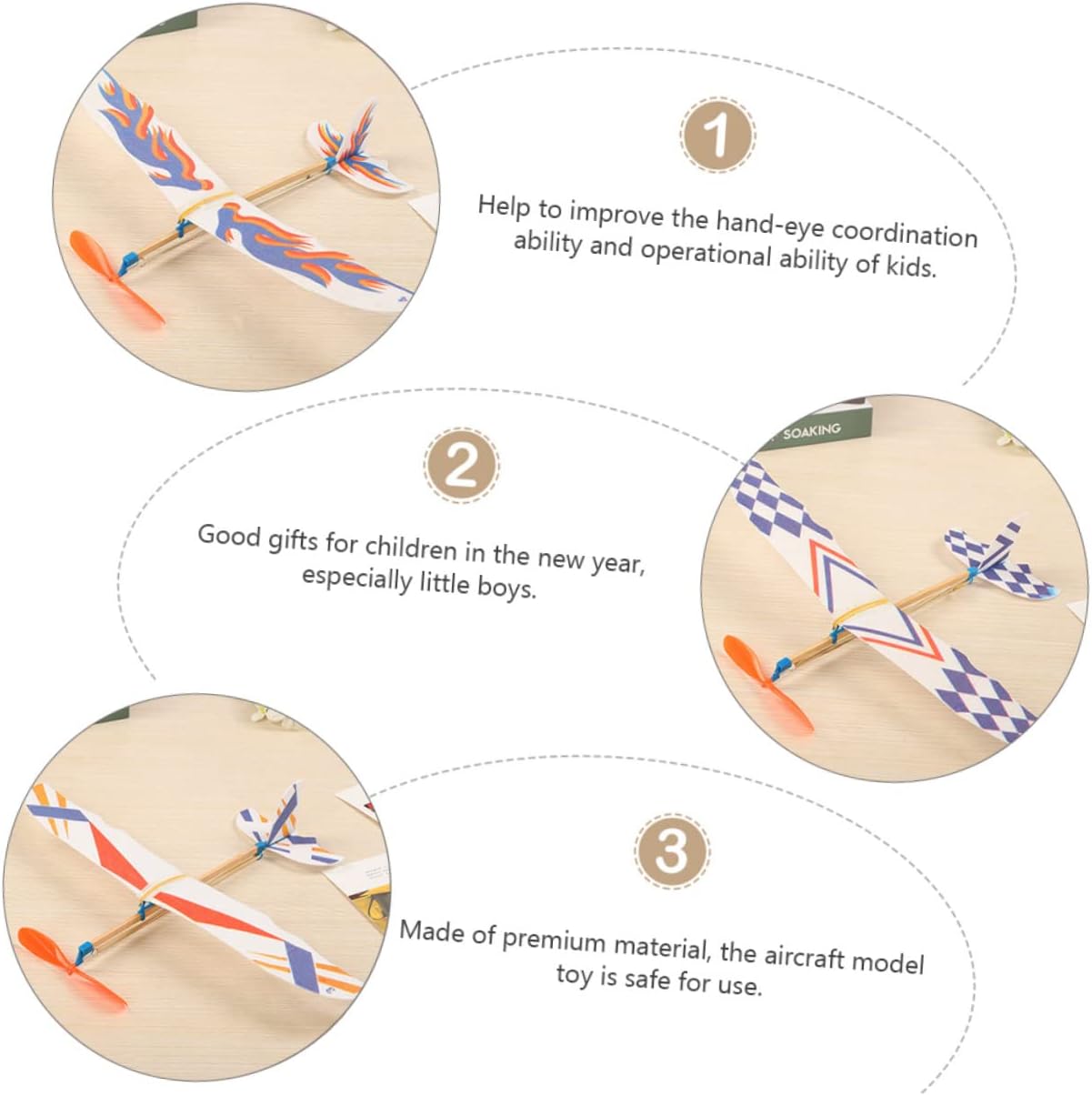 1

Help to improve the hand-eye coordination ability and operational ability of kids.

SOAKING

2

Good gifts for children in the new year, especially little boys.

3

Made of premium material, the aircraft model toy is safe for use.