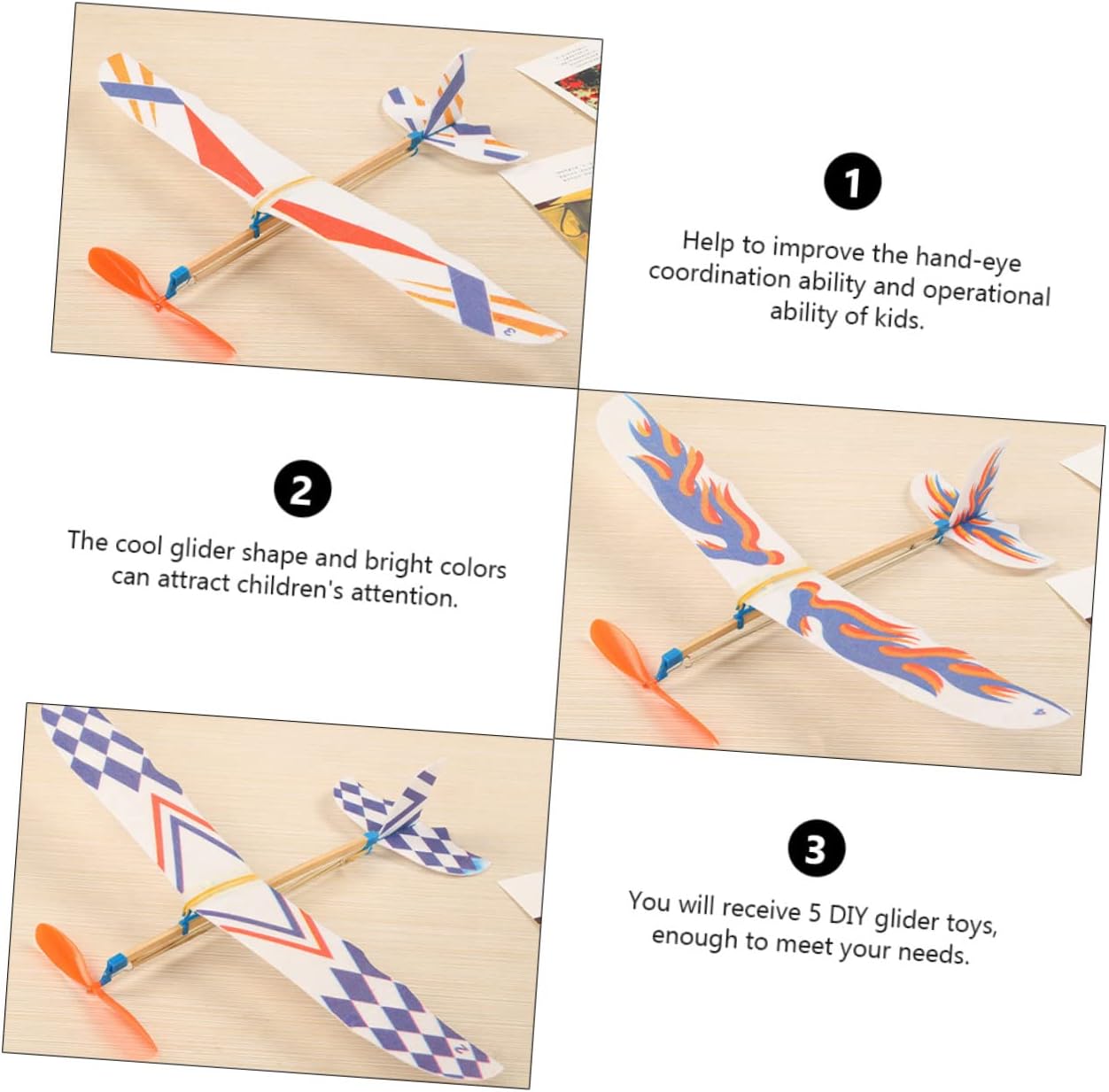 1

Help to improve the hand-eye coordination ability and operational ability of kids.

2

The cool glider shape and bright colors can attract children's attention.

3

You will receive 5 DIY glider toys, enough to meet your needs.