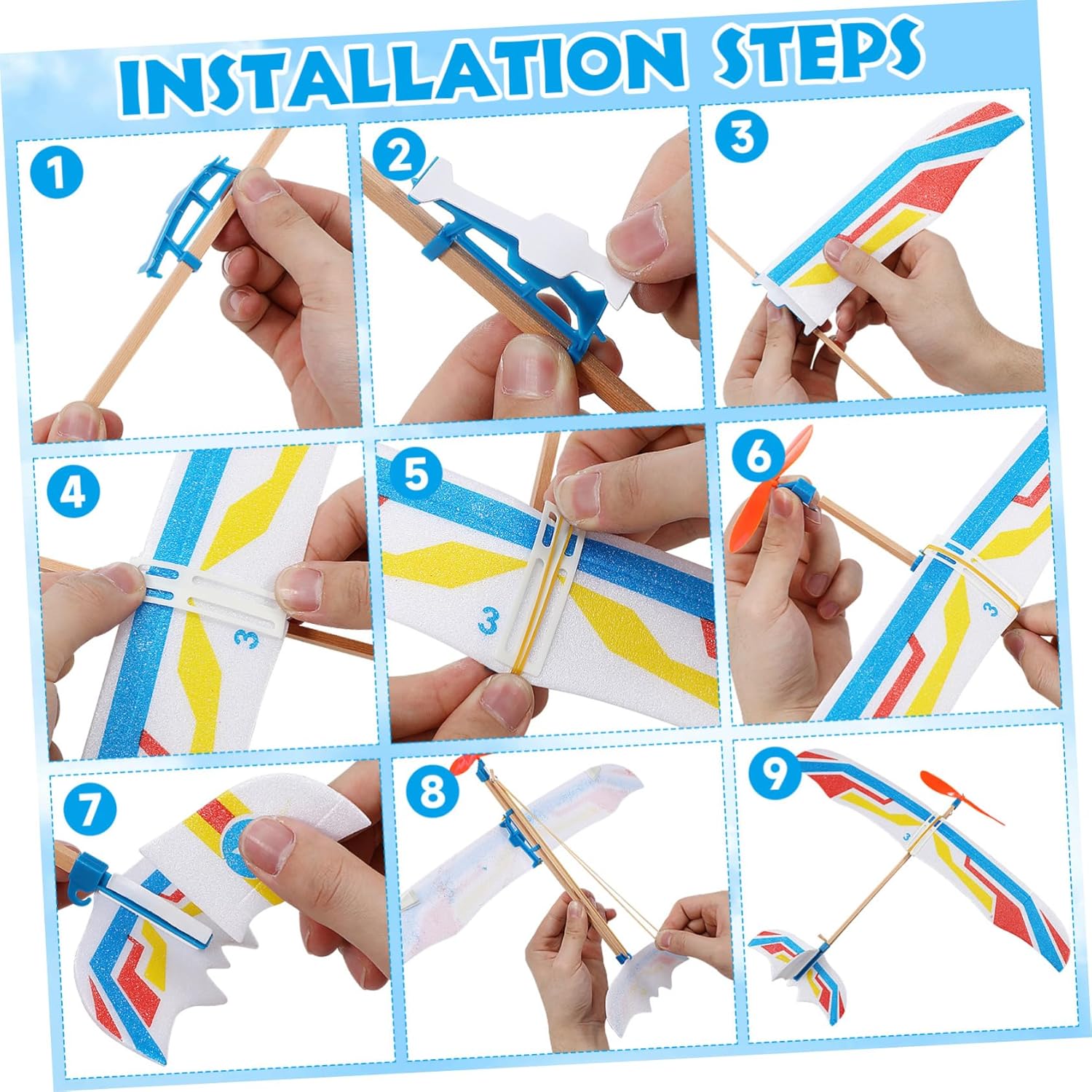 INSTALLATION STEPS

1

2

3

4

3

5

3

6

3

7

8

9

3