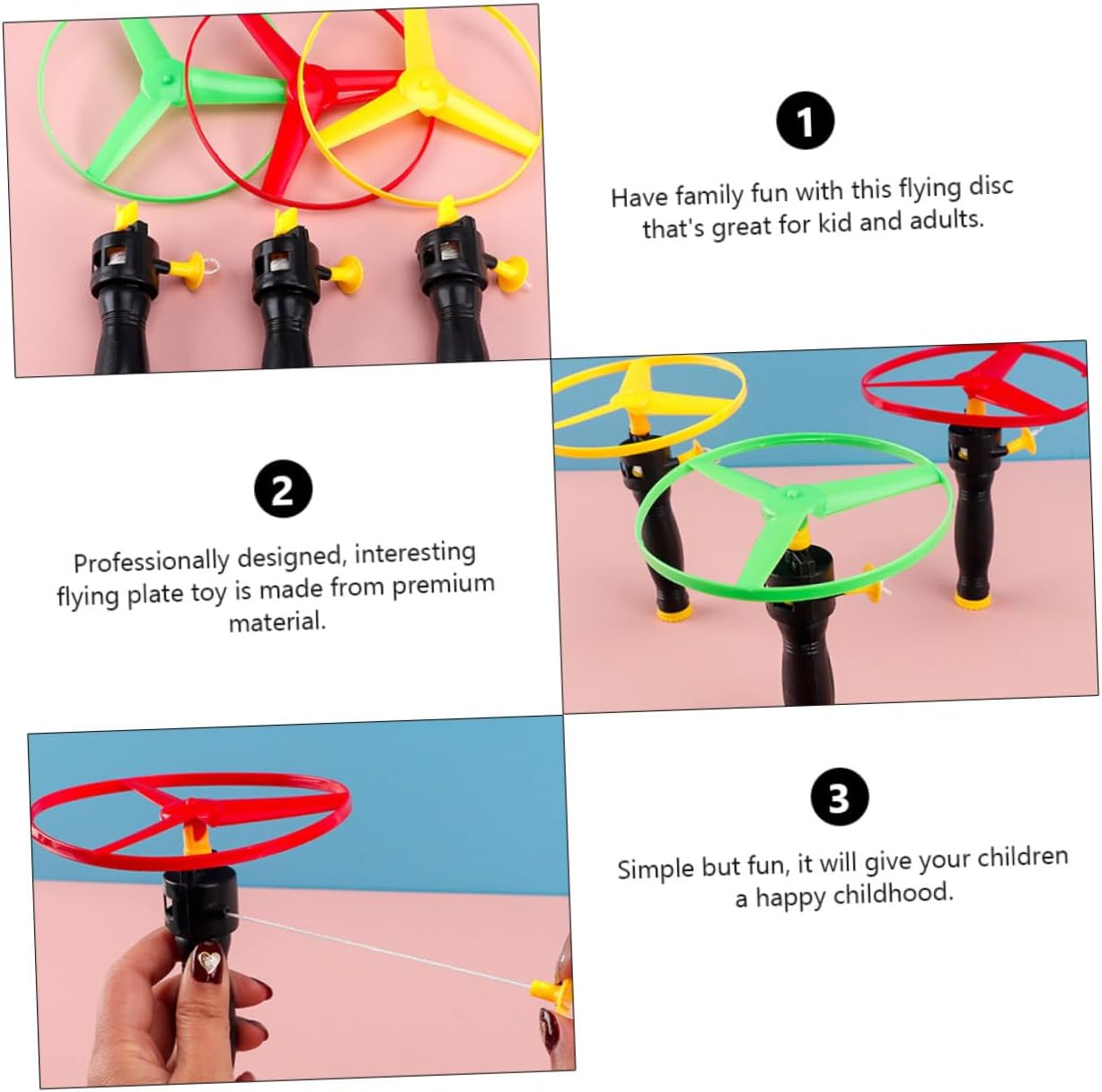 1

Have family fun with this flying disc that's great for kid and adults.

2

Professionally designed, interesting flying plate toy is made from premium material.

3

Simple but fun, it will give your children a happy childhood.