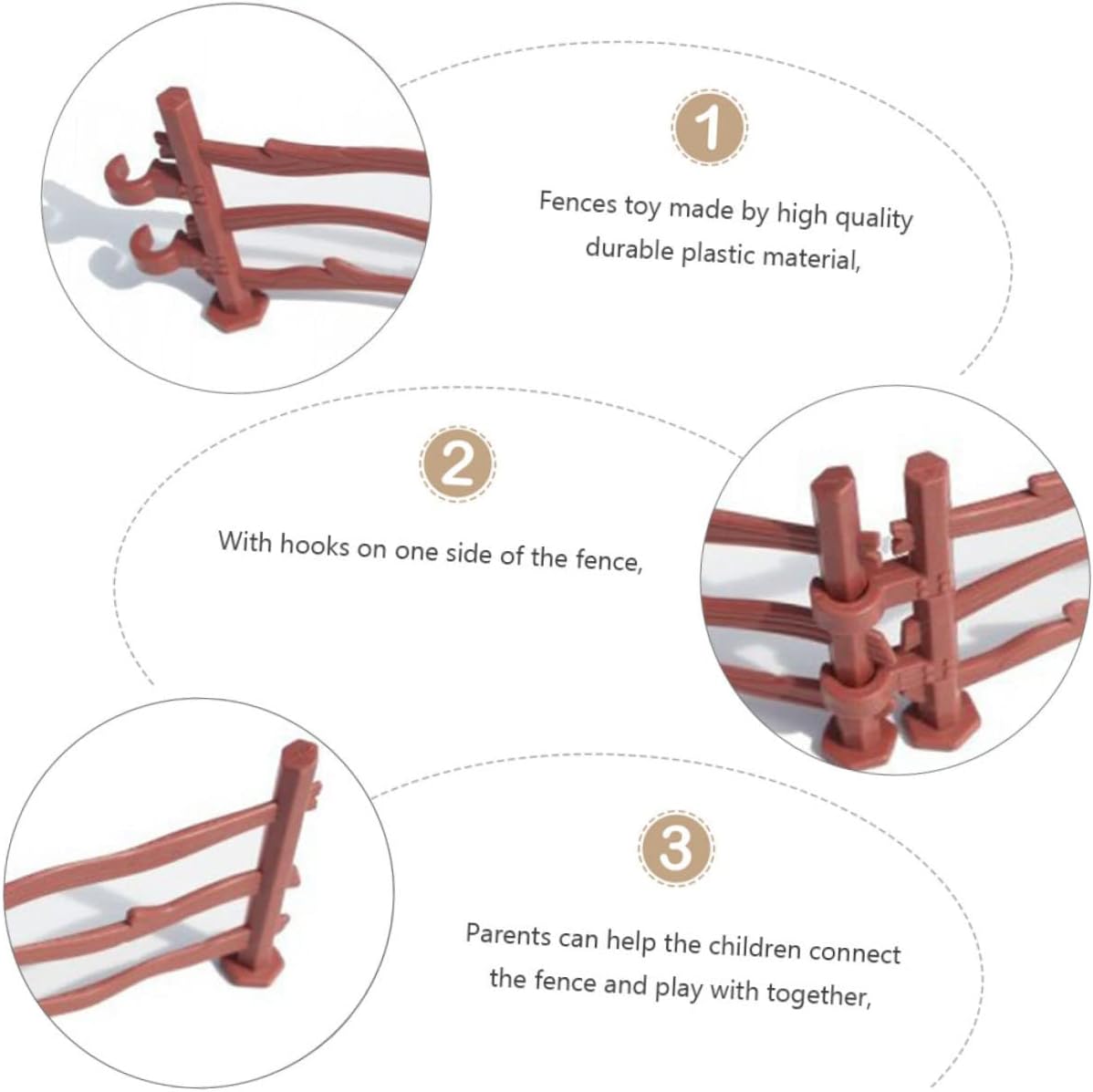 1

Fences toy made by high quality durable plastic material,

2

With hooks on one side of the fence,

3

Parents can help the children connect the fence and play with together,