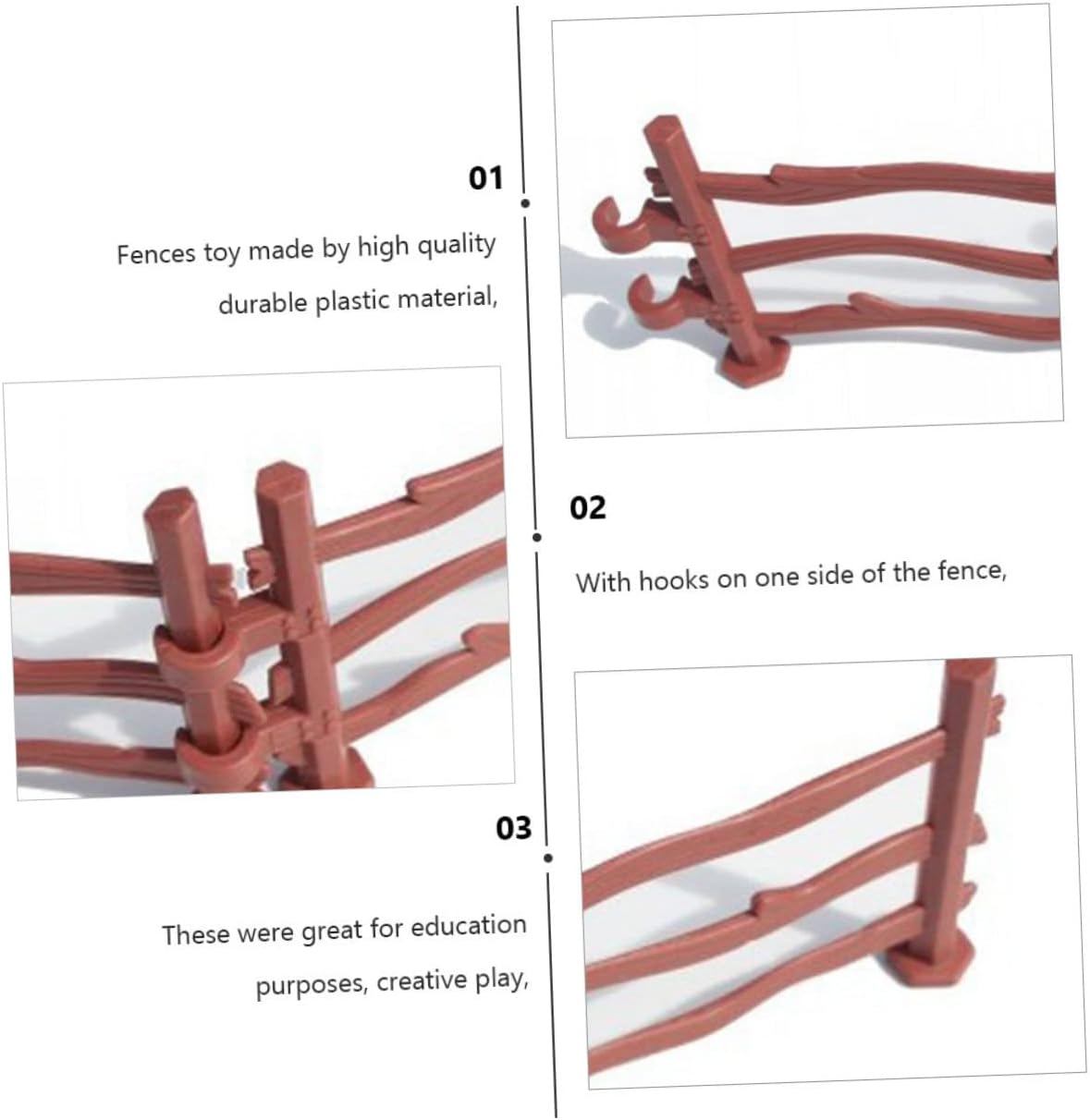 01

Fences toy made by high quality durable plastic material,

02

With hooks on one side of the fence,

03

These were great for education purposes, creative play,