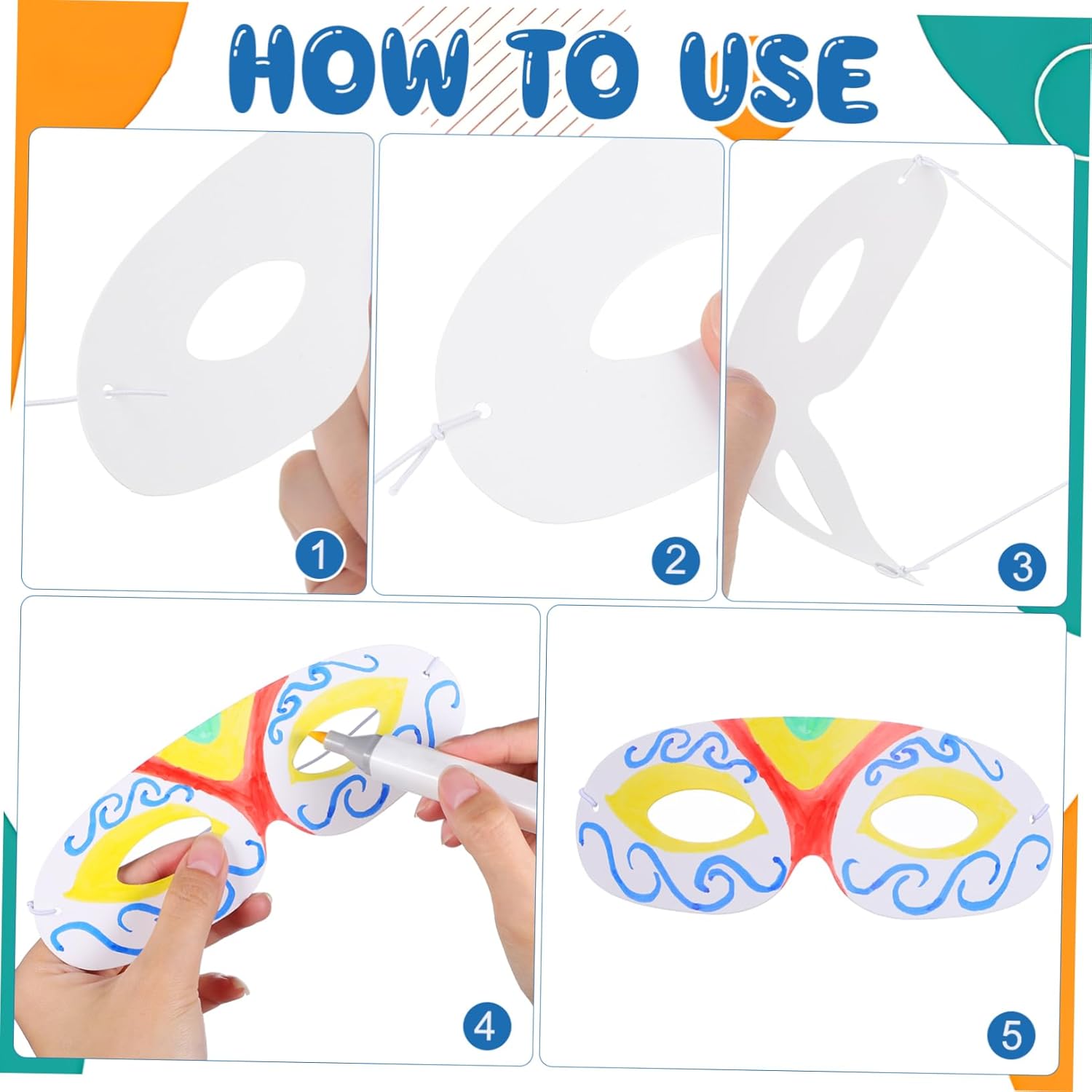 HOW TO USE

1

2

3

4

5