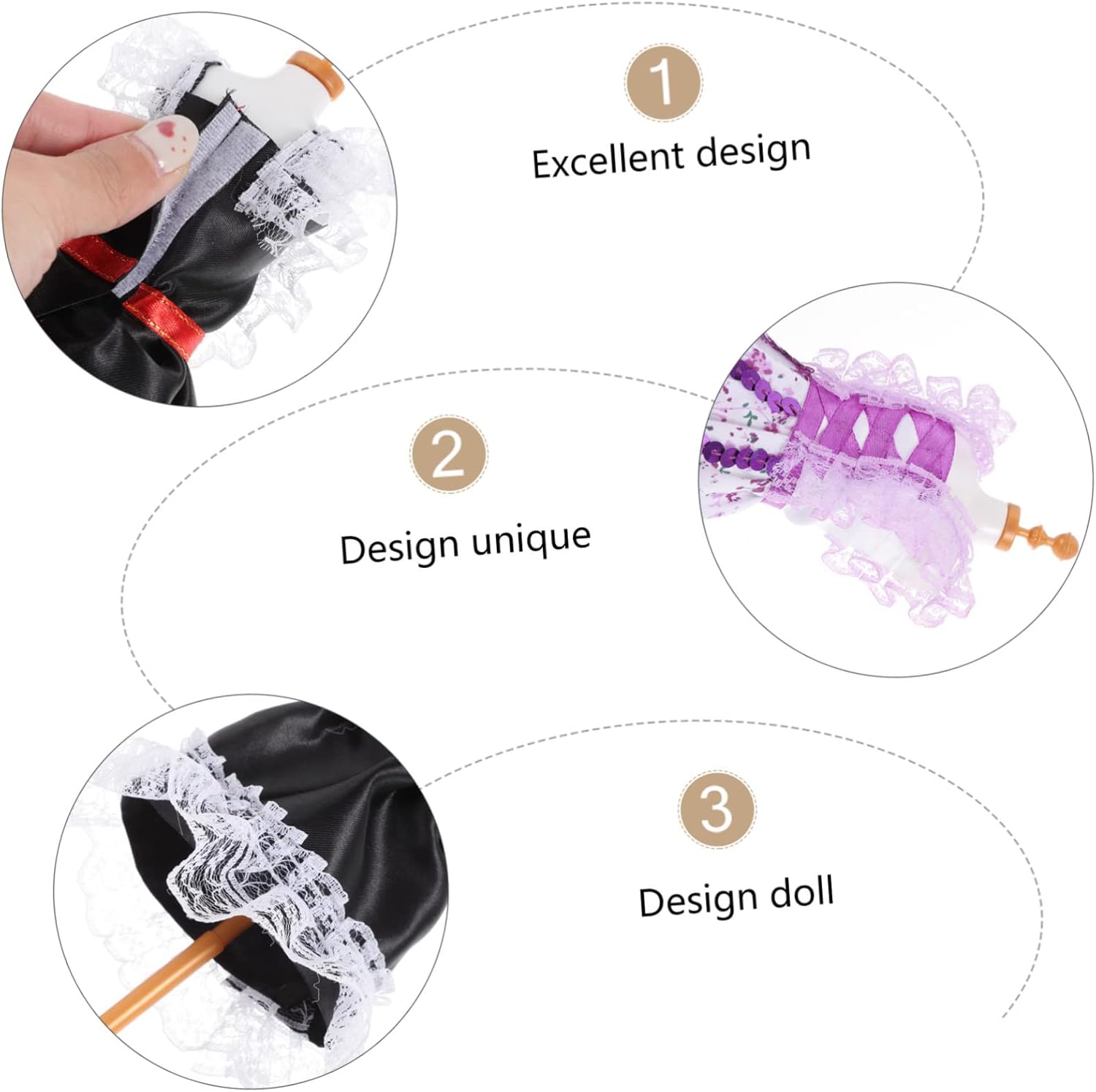 1

Excellent design

2

Design unique

3

Design doll