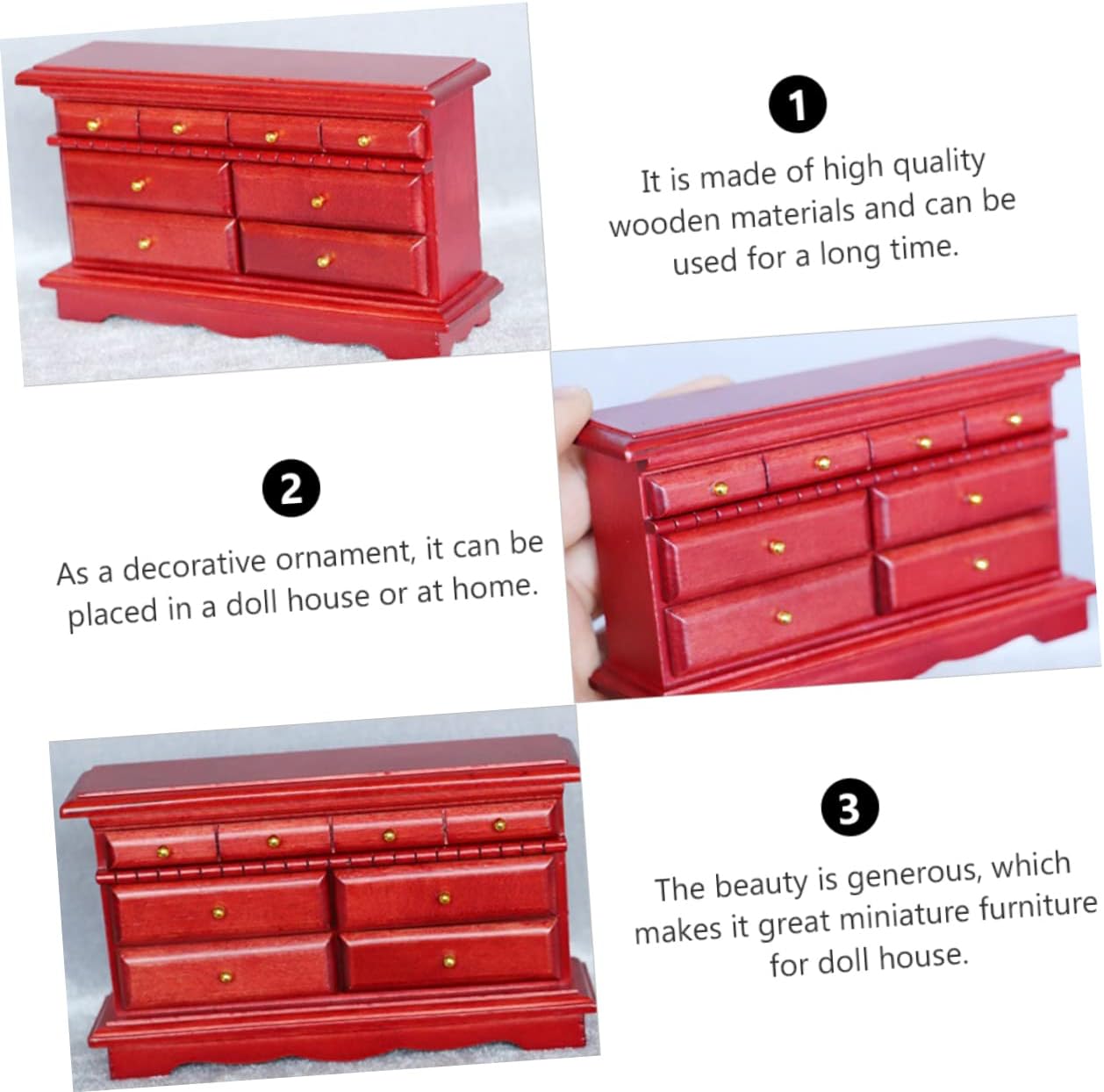 1

It is made of high quality wooden materials and can be used for a long time.

2

As a decorative ornament, it can be placed in a doll house or at home.

3

The beauty is generous, which makes it great miniature furniture for doll house.