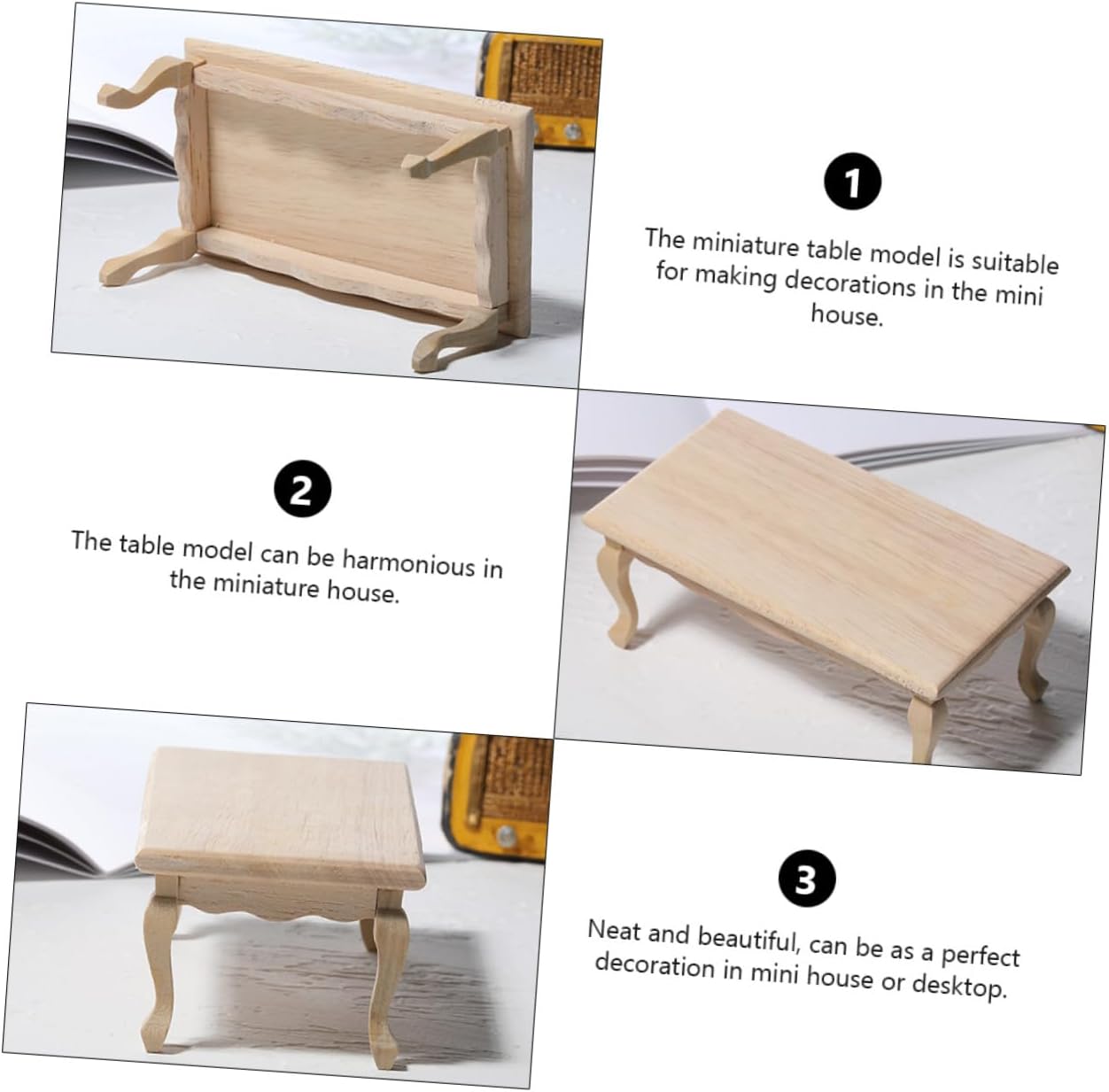 1

The miniature table model is suitable for making decorations in the mini house.

2

The table model can be harmonious in the miniature house.

3

Neat and beautiful, can be as a perfect decoration in mini house or desktop.