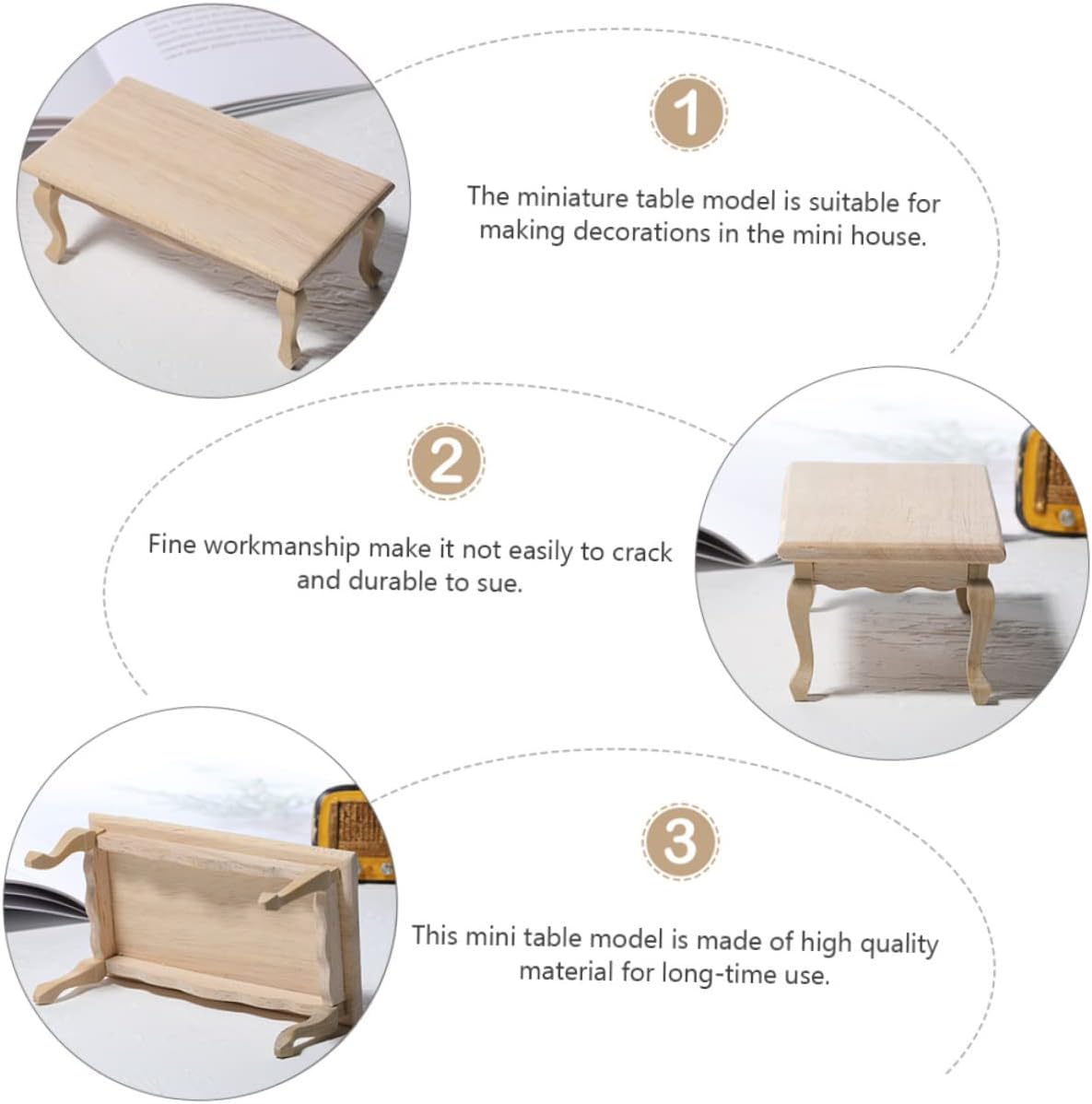 1

The miniature table model is suitable for making decorations in the mini house.

2

Fine workmanship make it not easily to crack and durable to sue.

3

This mini table model is made of high quality material for long-time use.