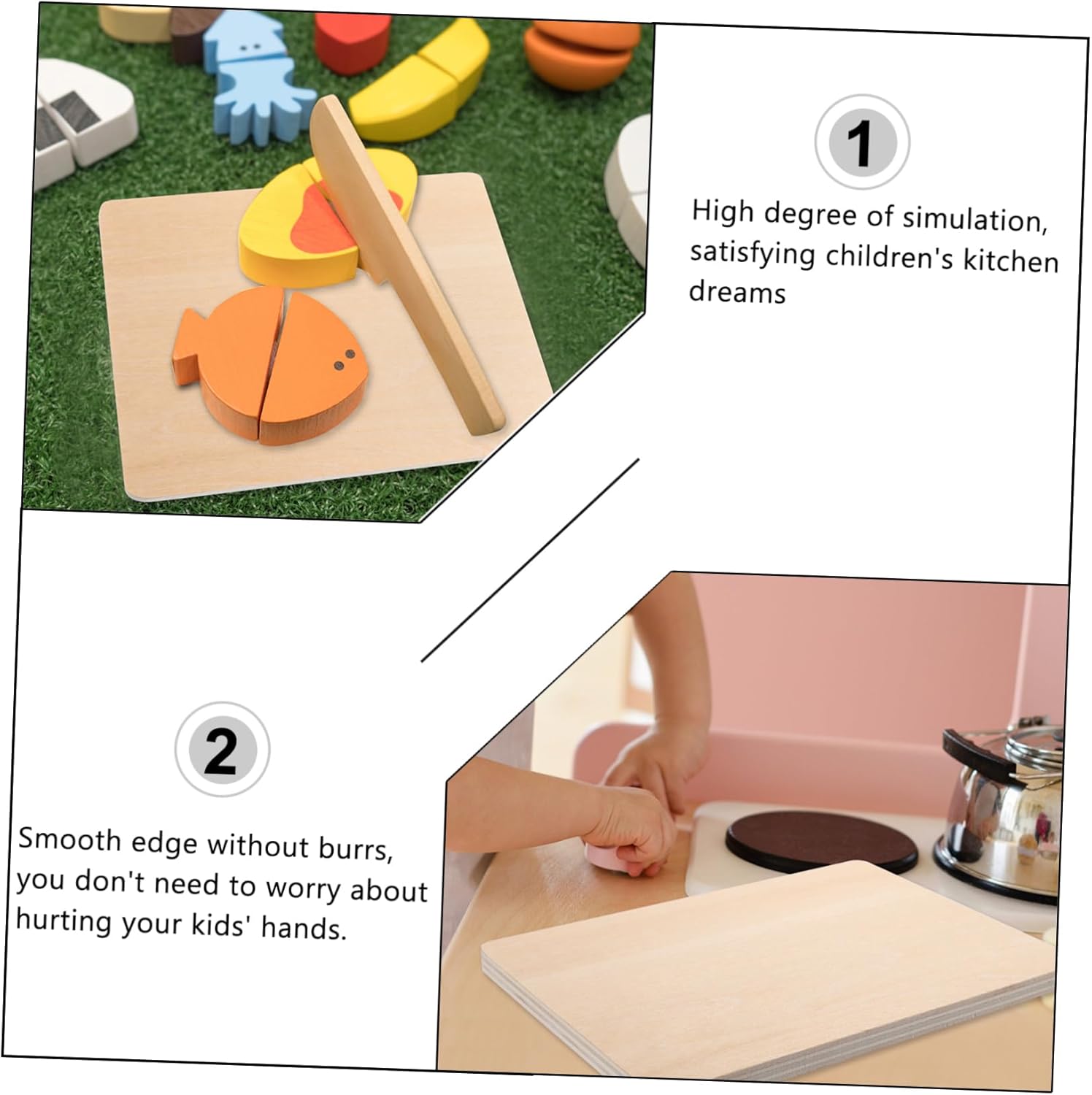 1

High degree of simulation, satisfying children's kitchen dreams

2

Smooth edge without burrs, you don't need to worry about hurting your kids' hands.