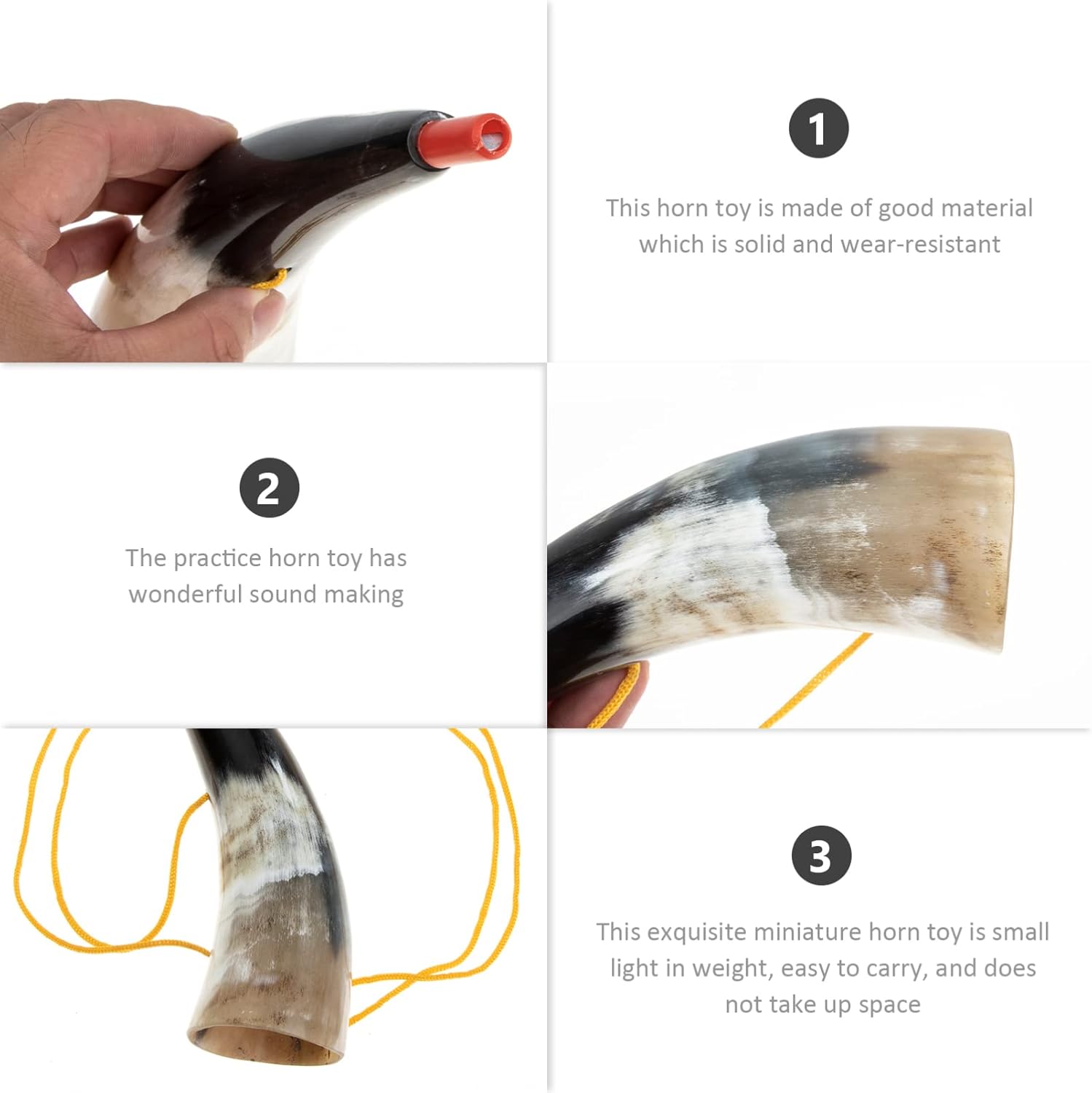 1

This horn toy is made of good material which is solid and wear-resistant

2

The practice horn toy has wonderful sound making

3

This exquisite miniature horn toy is small light in weight, easy to carry, and does not take up space