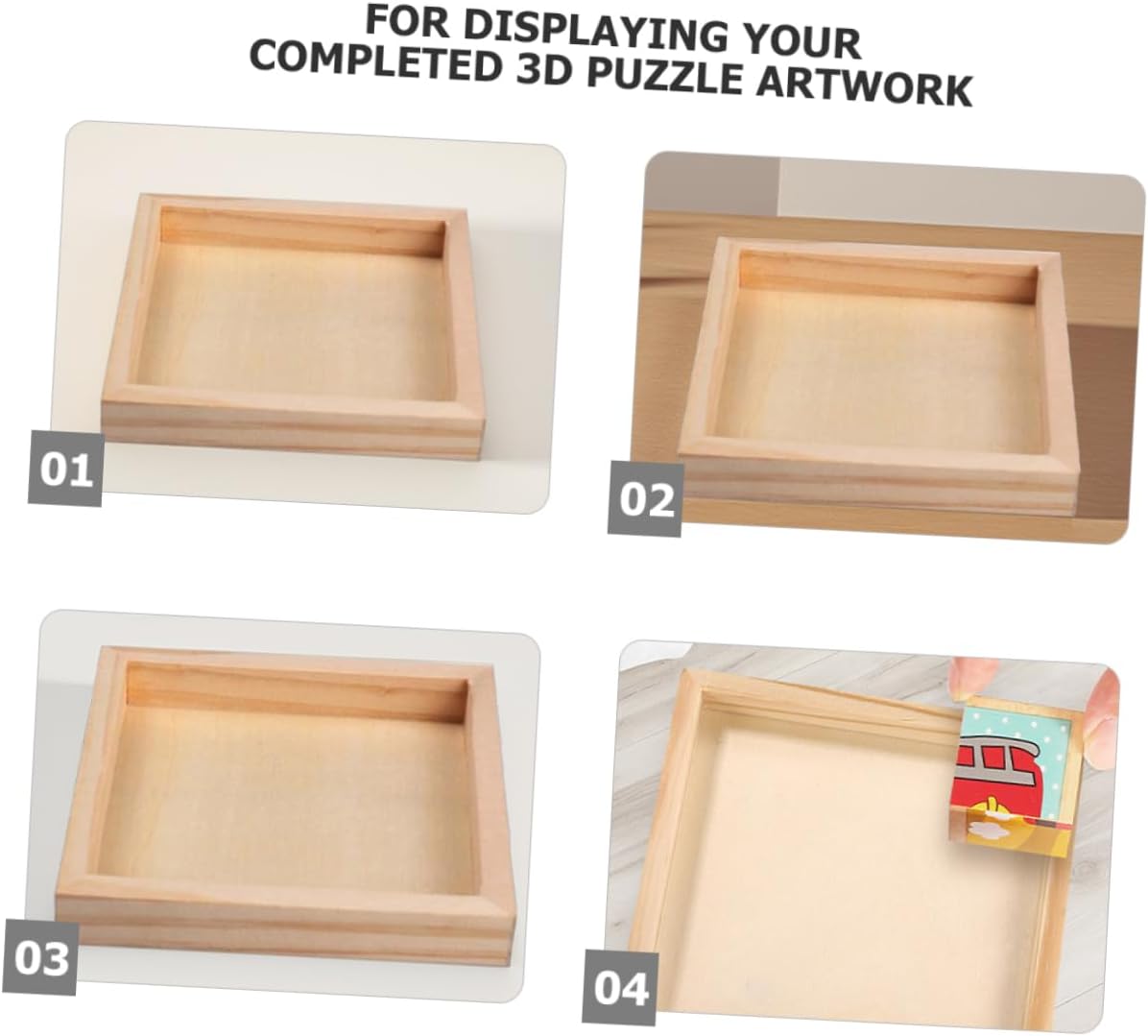 FOR DISPLAYING YOUR COMPLETED 3D PUZZLE ARTWORK

01

02

03

04