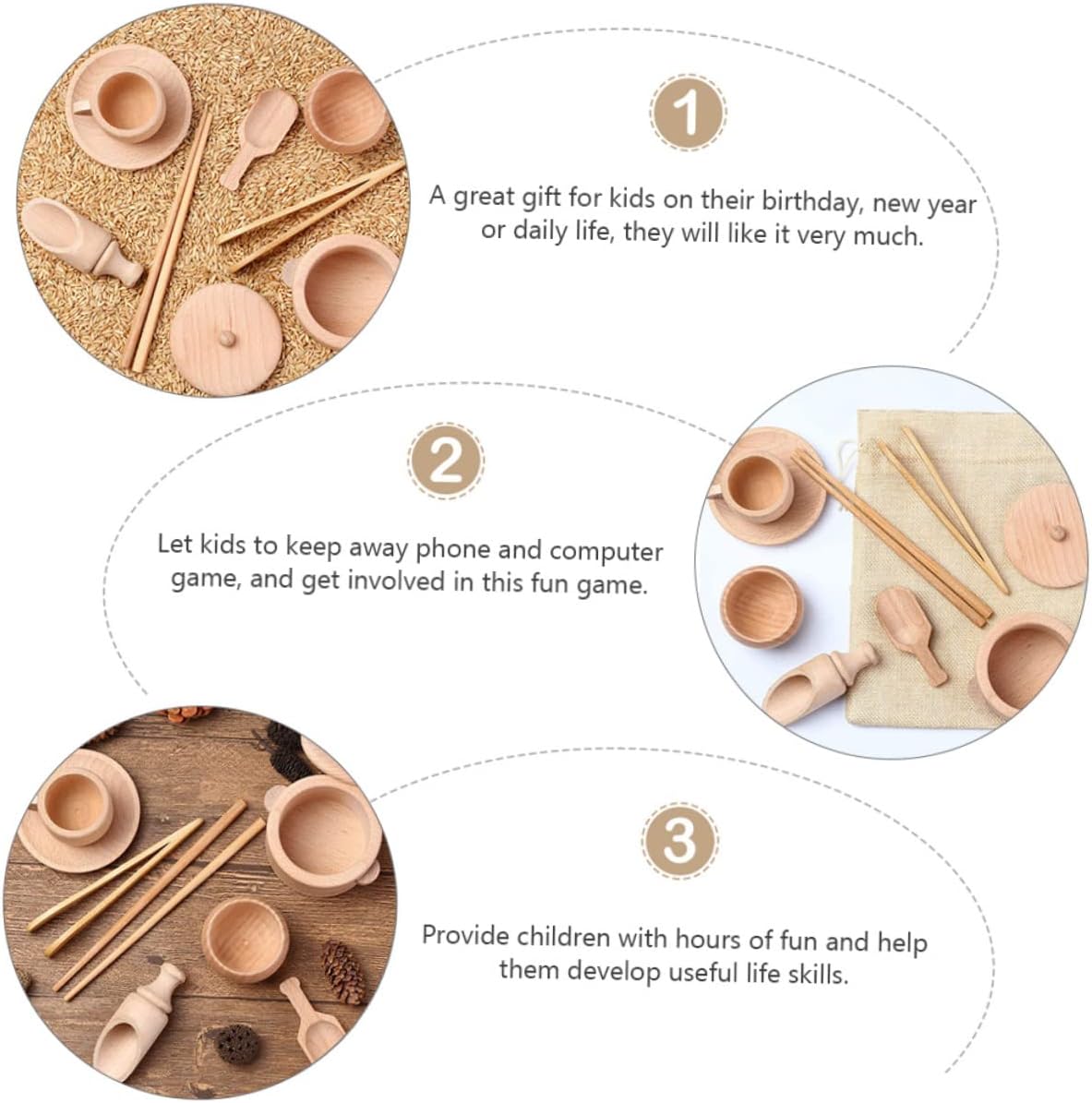 1

A great gift for kids on their birthday, new year or daily life, they will like it very much.

2

Let kids to keep away phone and computer game, and get involved in this fun game.

3

Provide children with hours of fun and help them develop useful life skills.