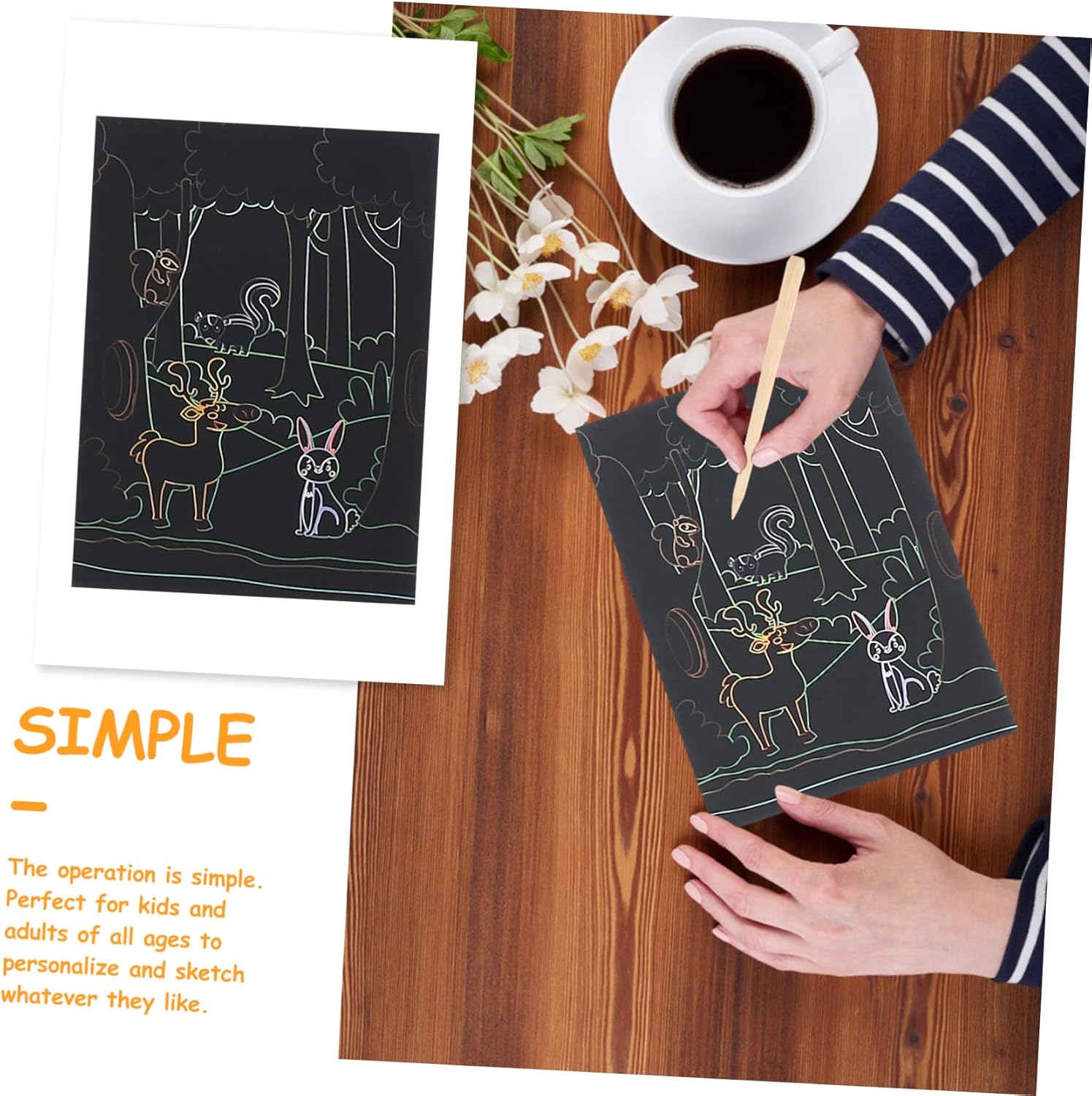 SIMPLE

The operation is simple. Perfect for kids and adults of all ages to personalize and sketch whatever they like.