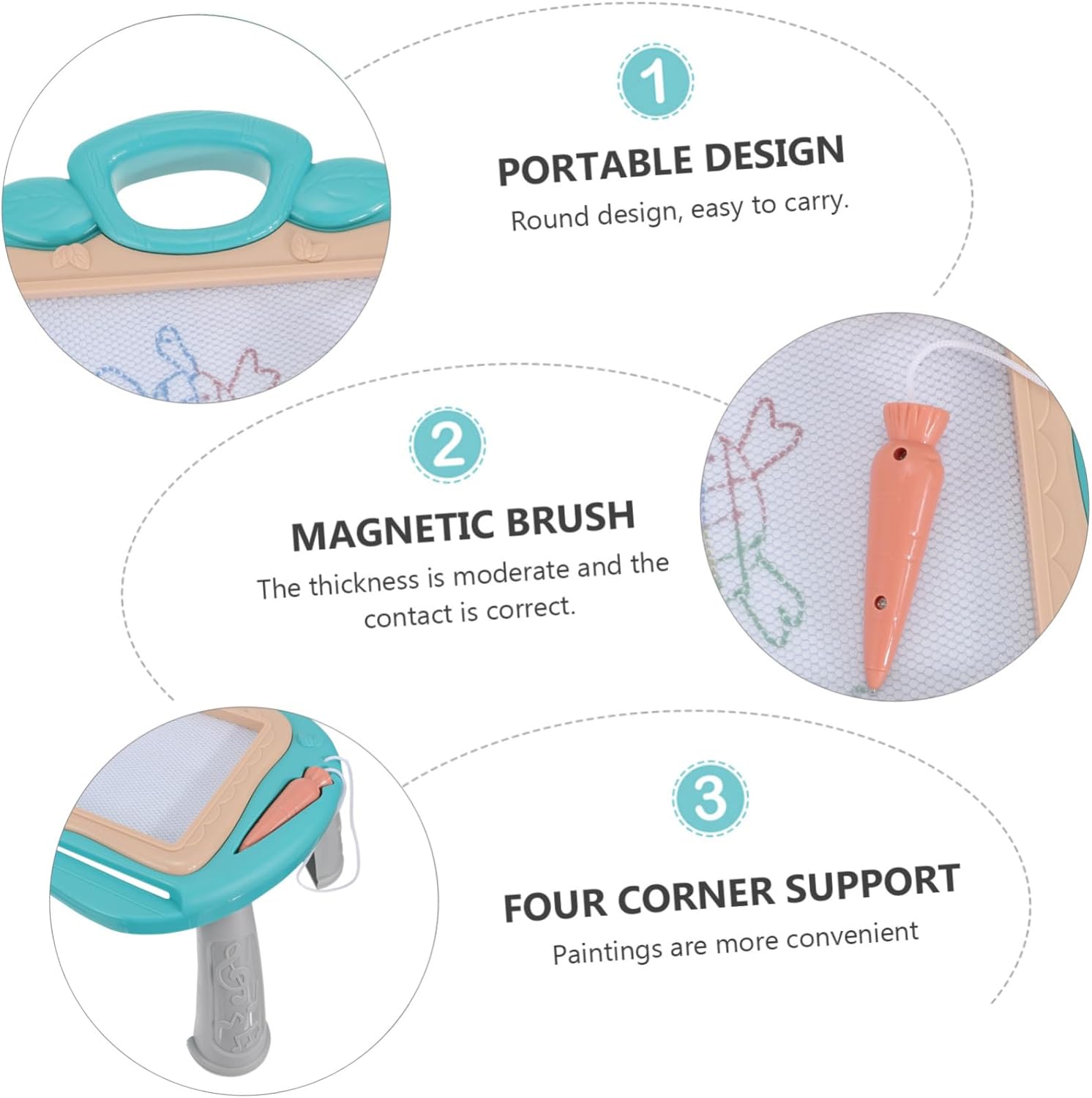 1

PORTABLE DESIGN

Round design, easy to carry.

2

MAGNETIC BRUSH

The thickness is moderate and the contact is correct.

3

FOUR CORNER SUPPORT

Paintings are more convenient