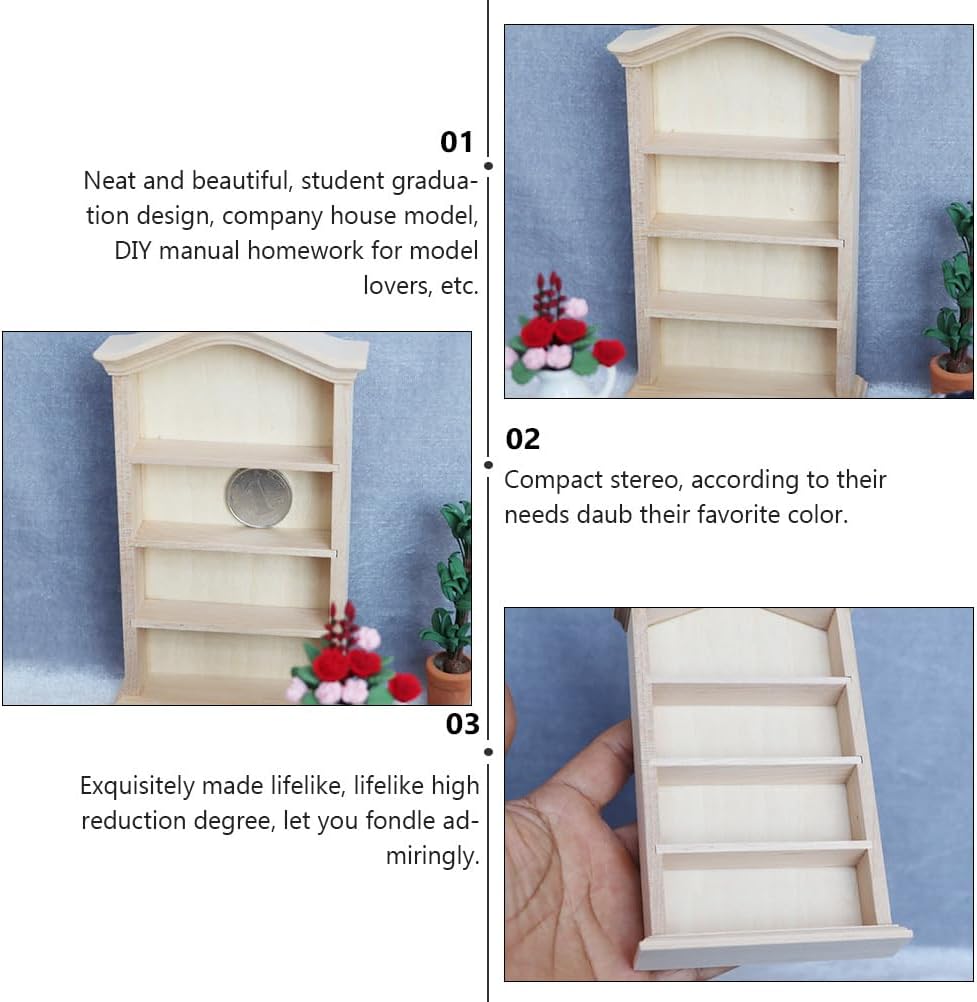 01

Neat and beautiful, student graduation design, company house model, DIY manual homework for model lovers, etc.

02

Compact stereo, according to their needs daub their favorite color.

03

Exquisitely made lifelike, lifelike high reduction degree, let you fondle admiringly.