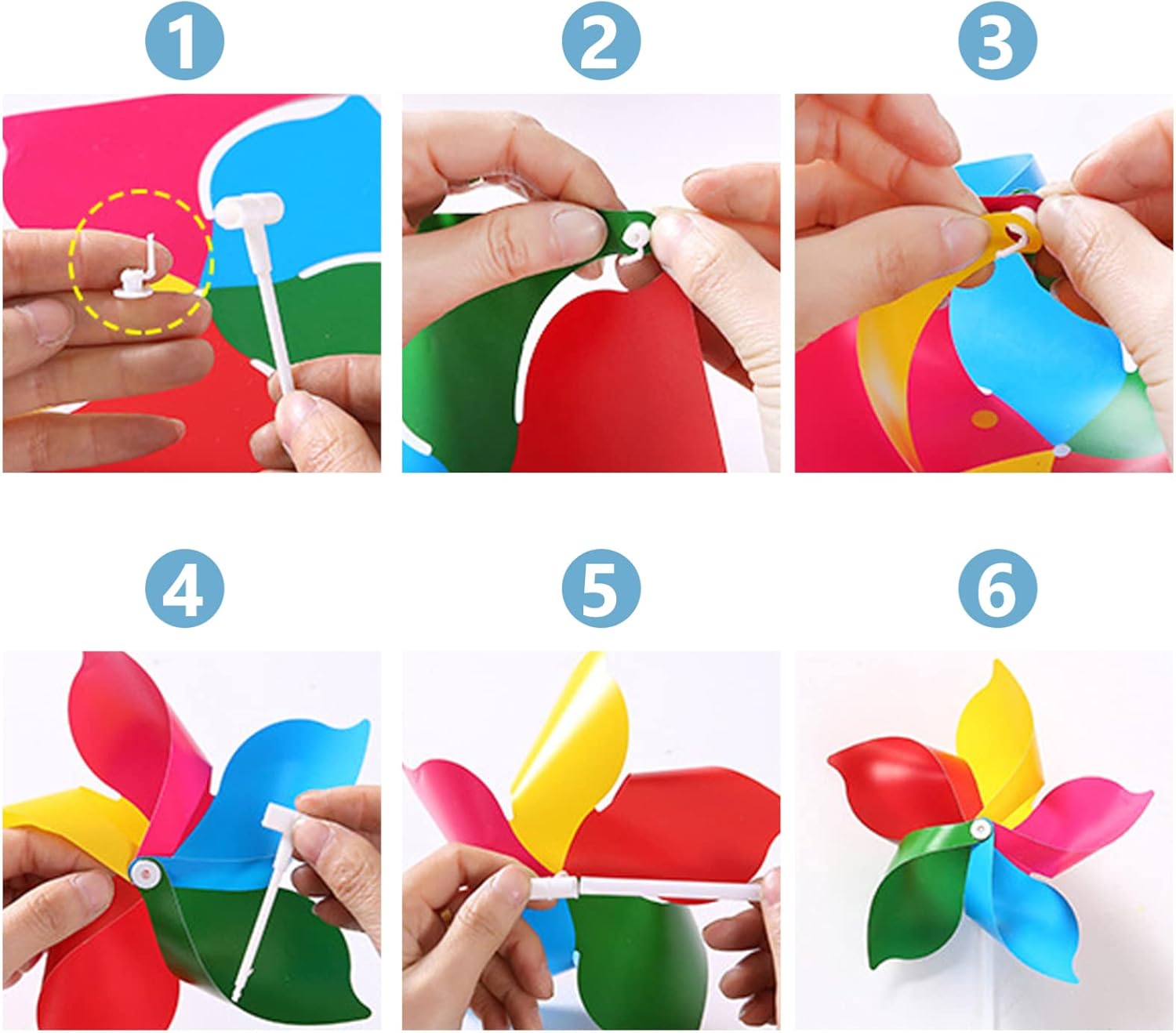 1

2

3

4

5

6