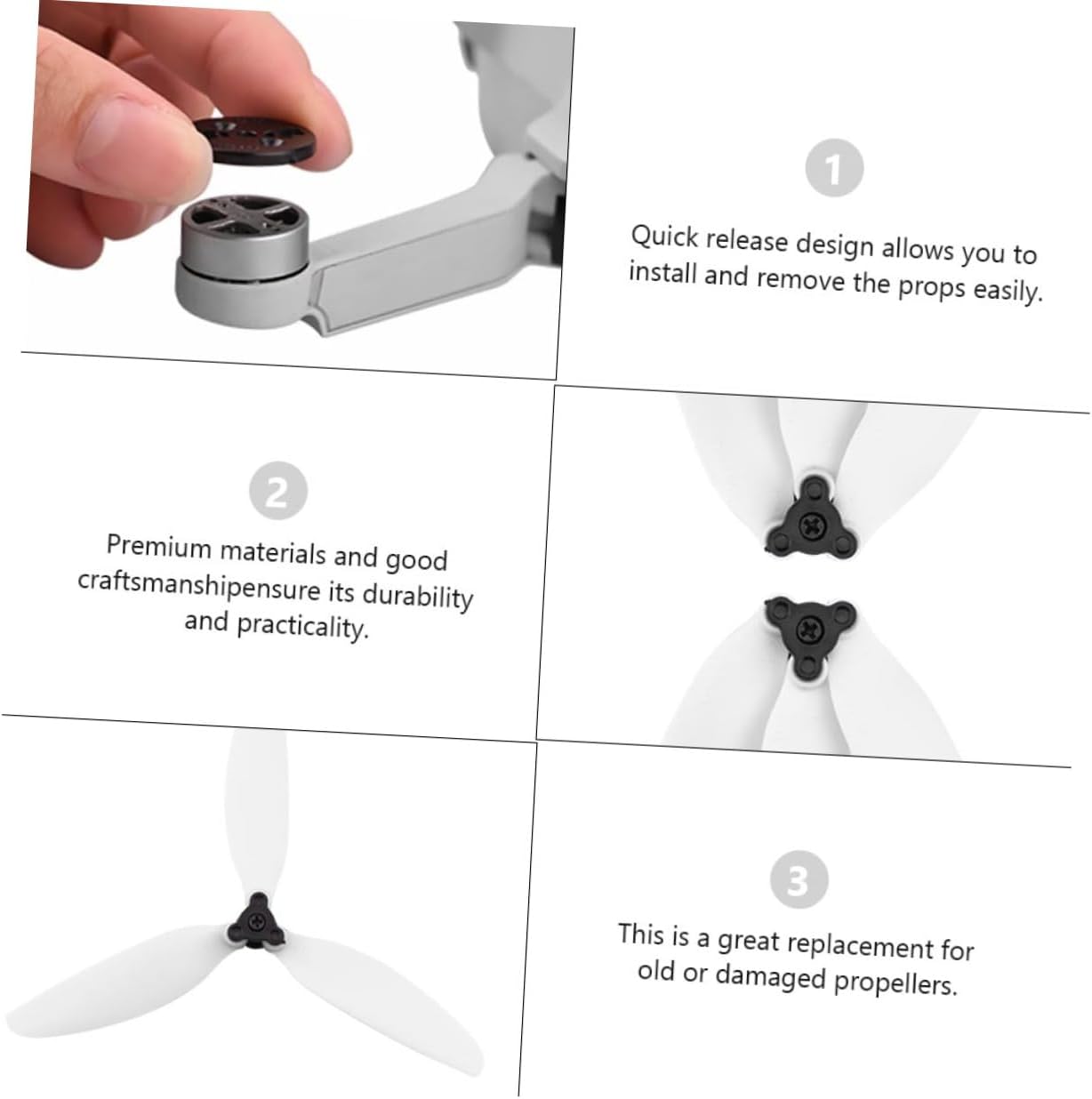 1

Quick release design allows you to install and remove the props easily.

2

Premium materials and good craftsmanshipensure its durability and practicality.

3

This is a great replacement for old or damaged propellers.