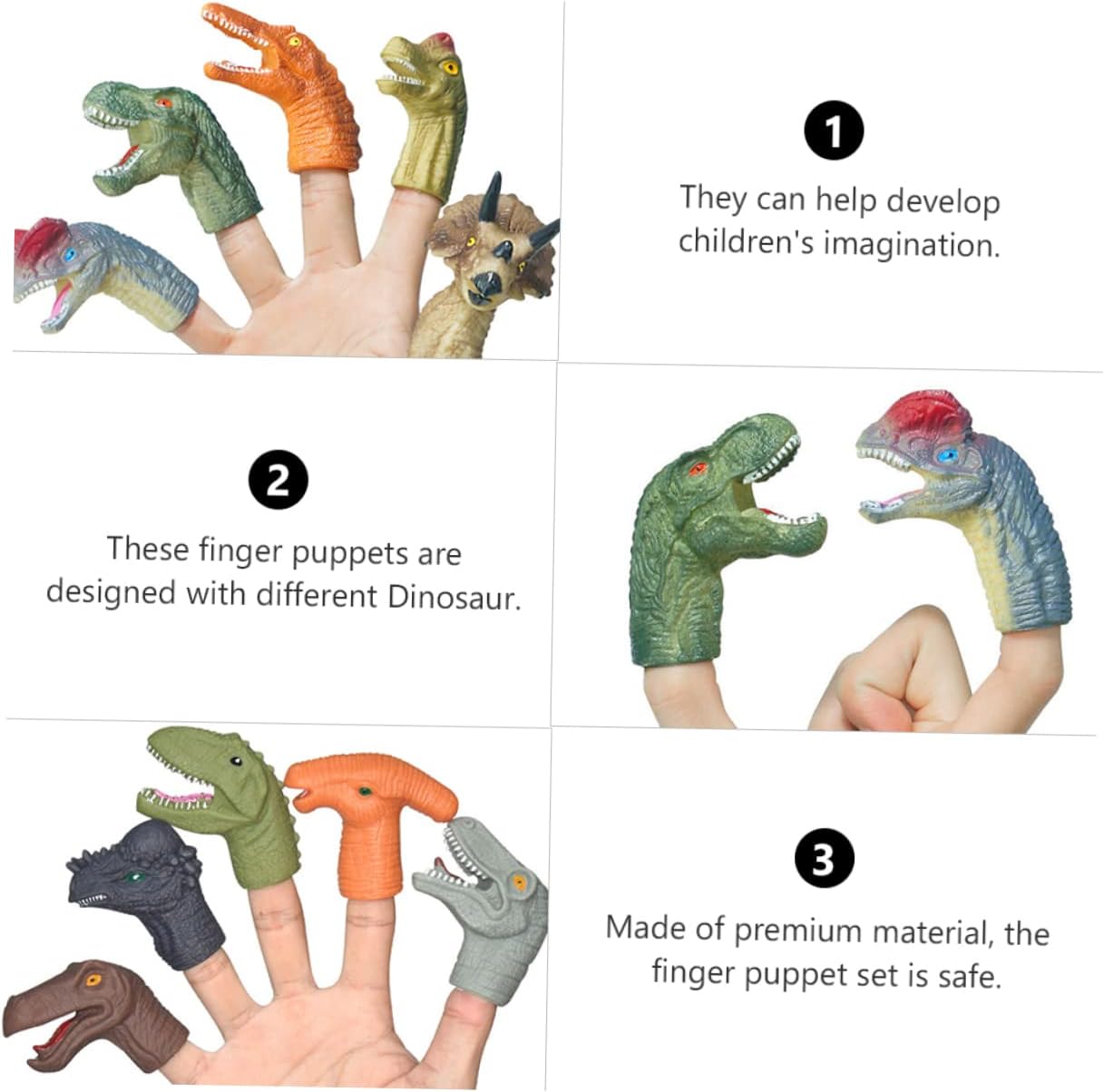 1

They can help develop children's imagination.

2

These finger puppets are designed with different Dinosaur.

3

Made of premium material, the finger puppet set is safe.