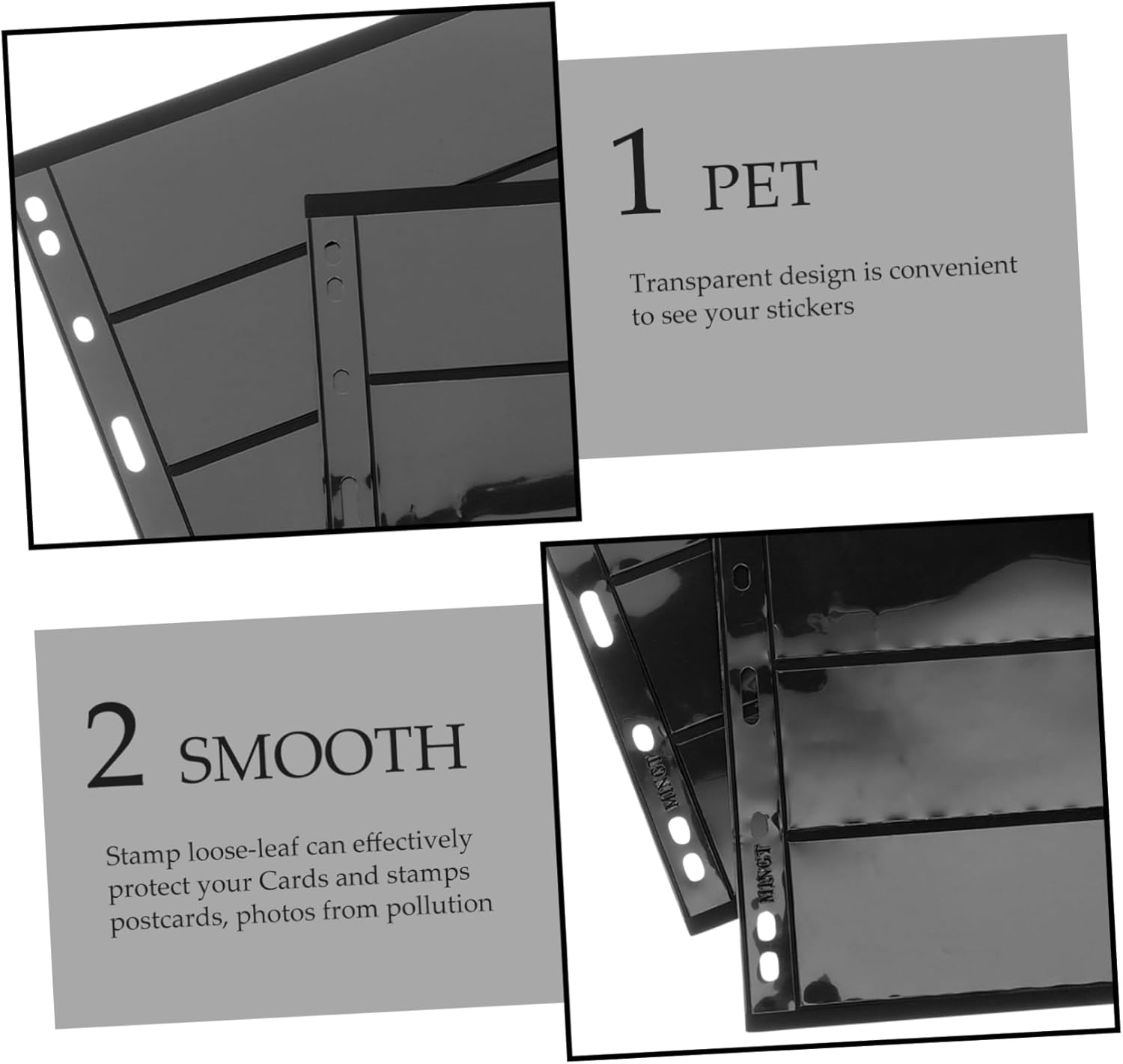 1 PET

Transparent design is convenient to see your stickers

2 SMOOTH

Stamp loose-leaf can effectively protect your Cards and stamps postcards, photos from pollution

MINGT

MINGT