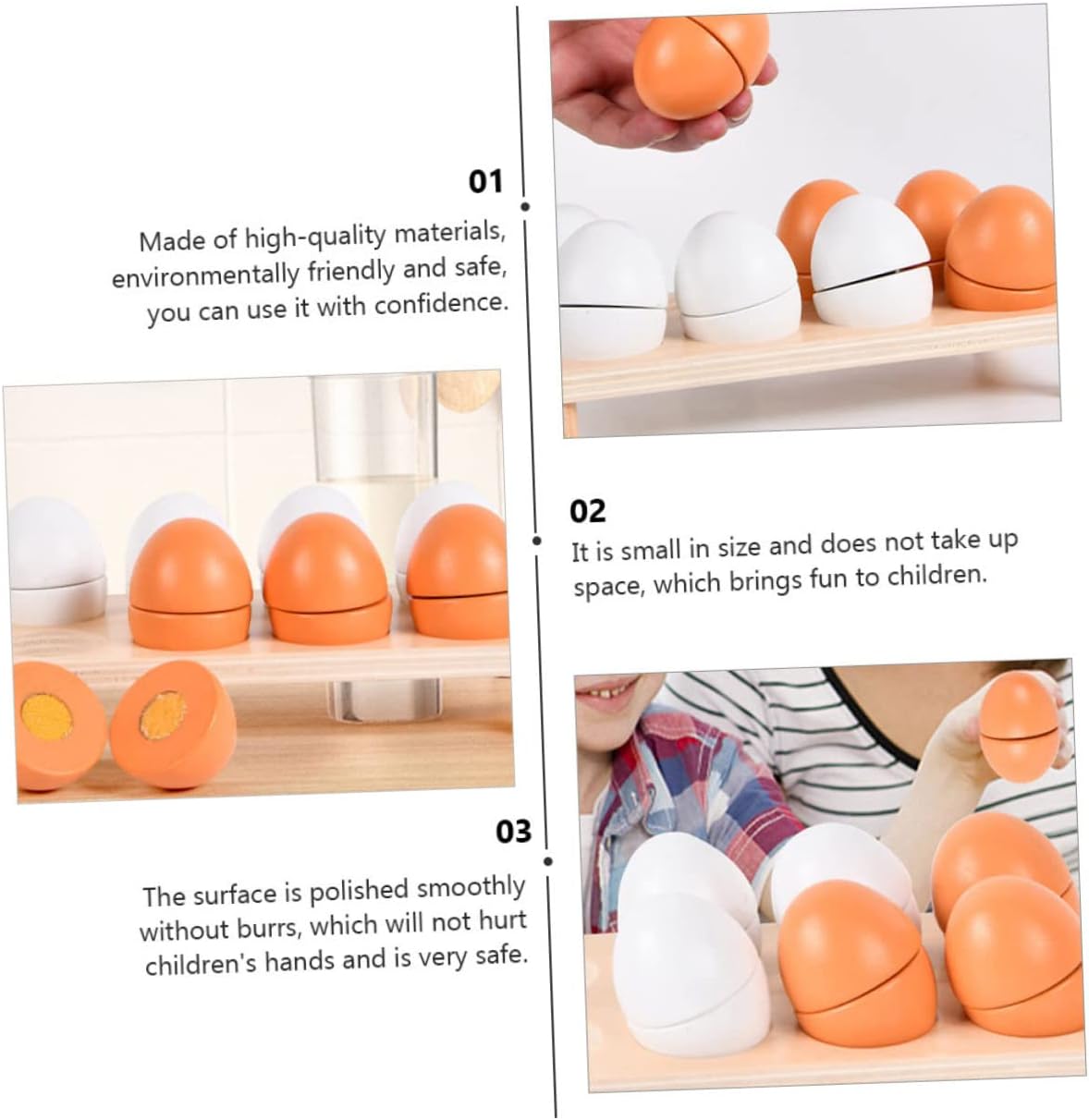 01

Made of high-quality materials, environmentally friendly and safe, you can use it with confidence.

02

It is small in size and does not take up space, which brings fun to children.

03

The surface is polished smoothly without burrs, which will not hurt children's hands and is very safe.