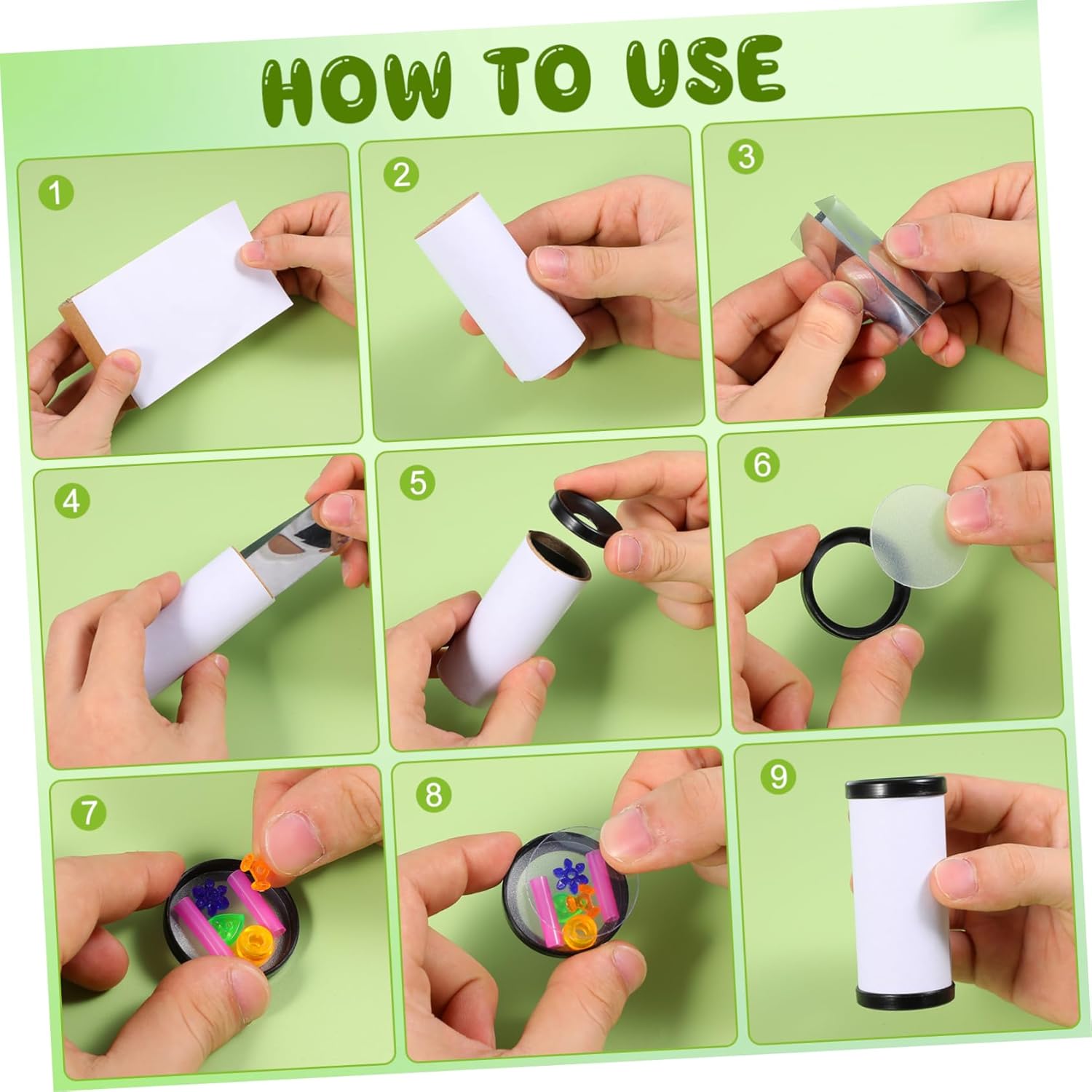 HOW TO USE

1

2

3

4

5

6

7

8

9