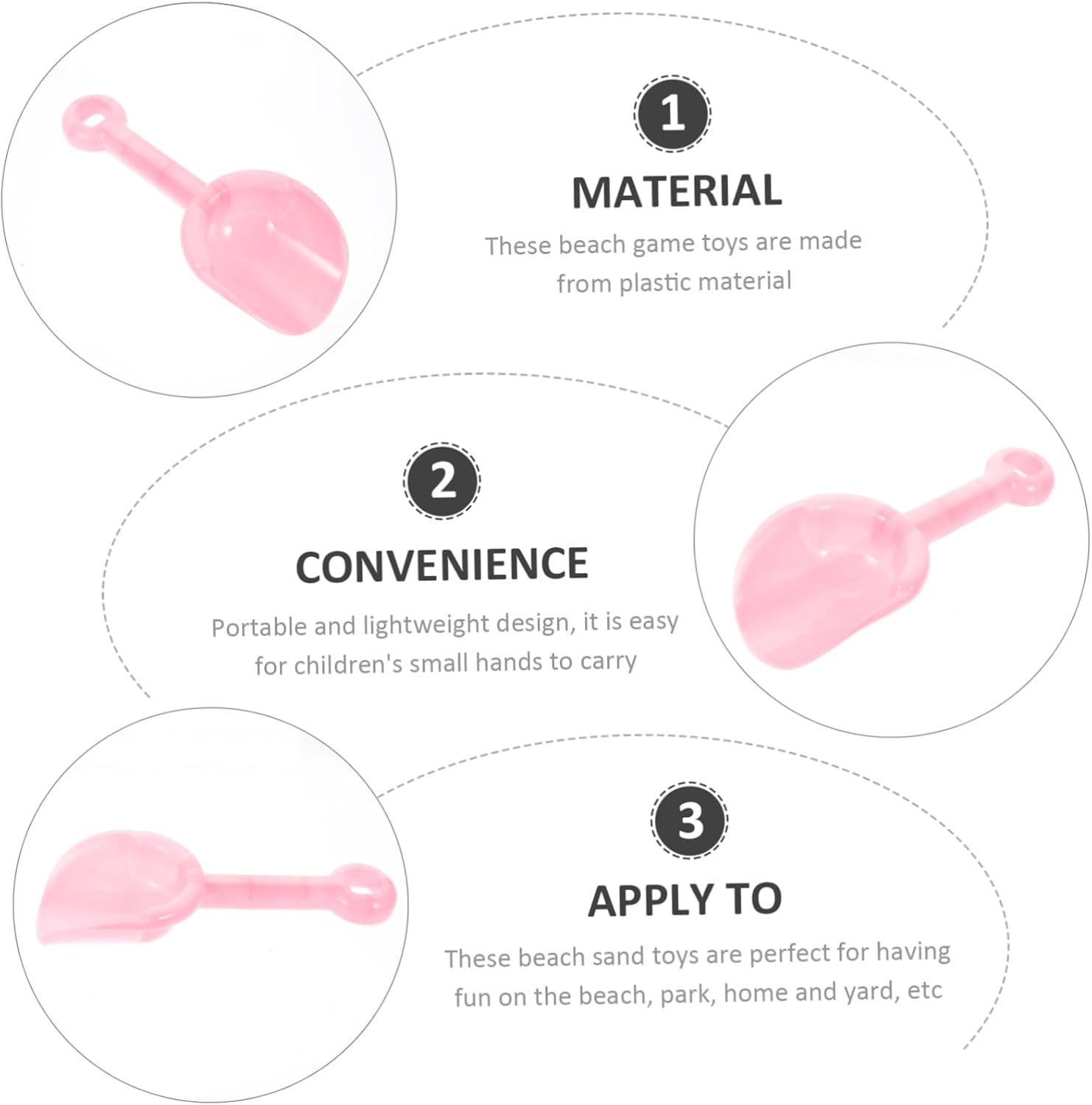 1

MATERIAL

These beach game toys are made from plastic material

2

CONVENIENCE

Portable and lightweight design, it is easy for children's small hands to carry

3

APPLY TO

These beach sand toys are perfect for having fun on the beach, park, home and yard, etc