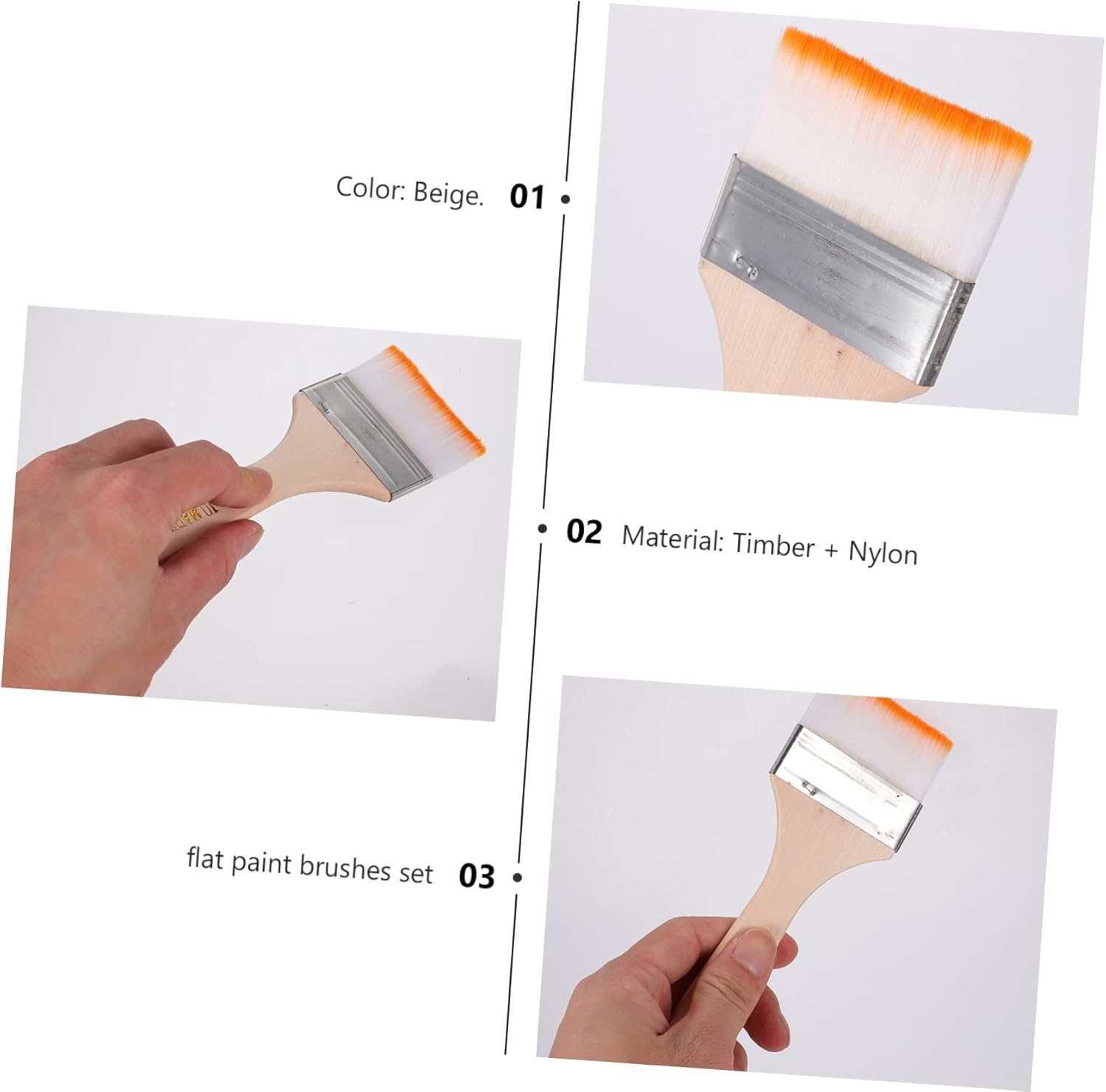 Color: Beige. 01

02 Material: Timber + Nylon

flat paint brushes set 03