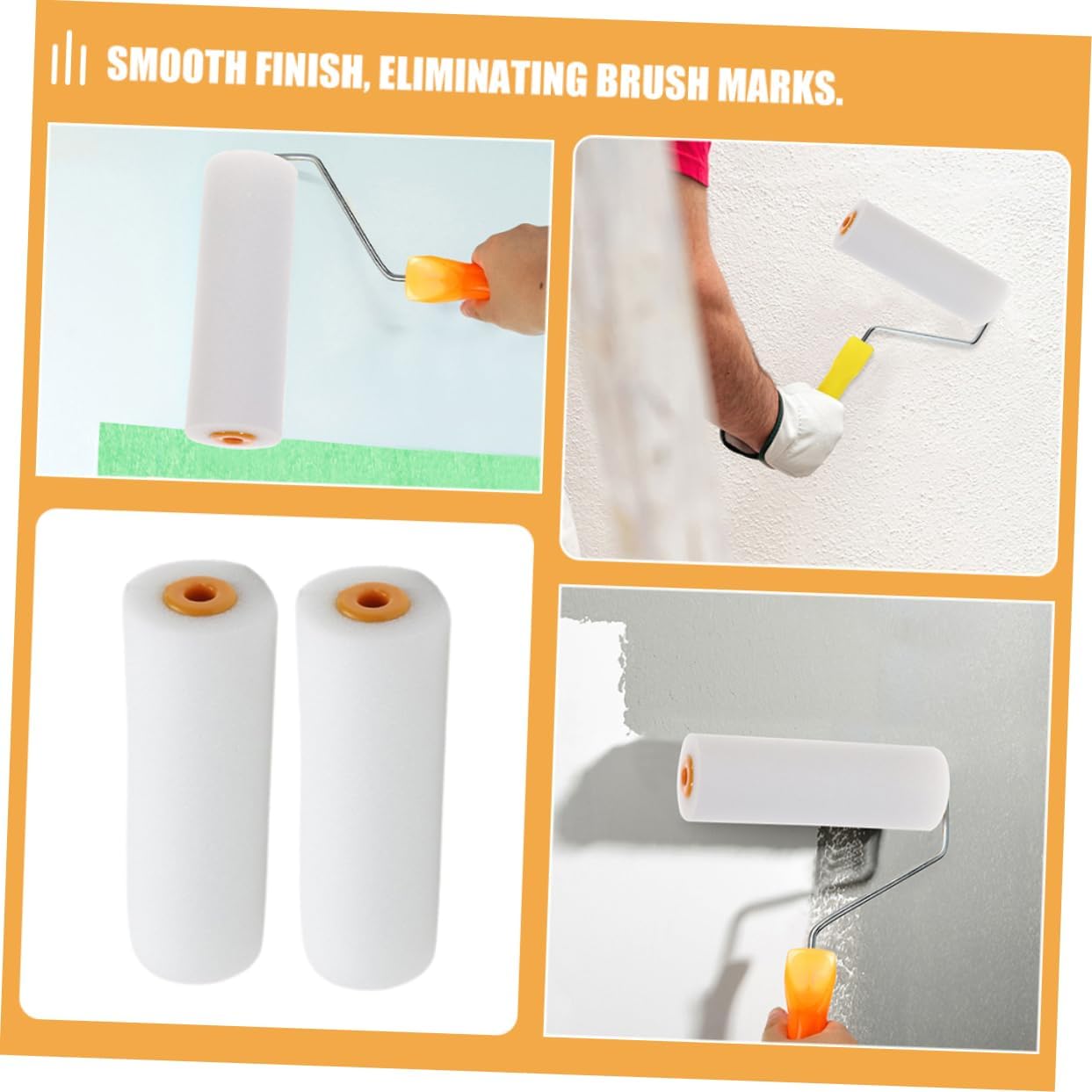 SMOOTH FINISH, ELIMINATING BRUSH MARKS.