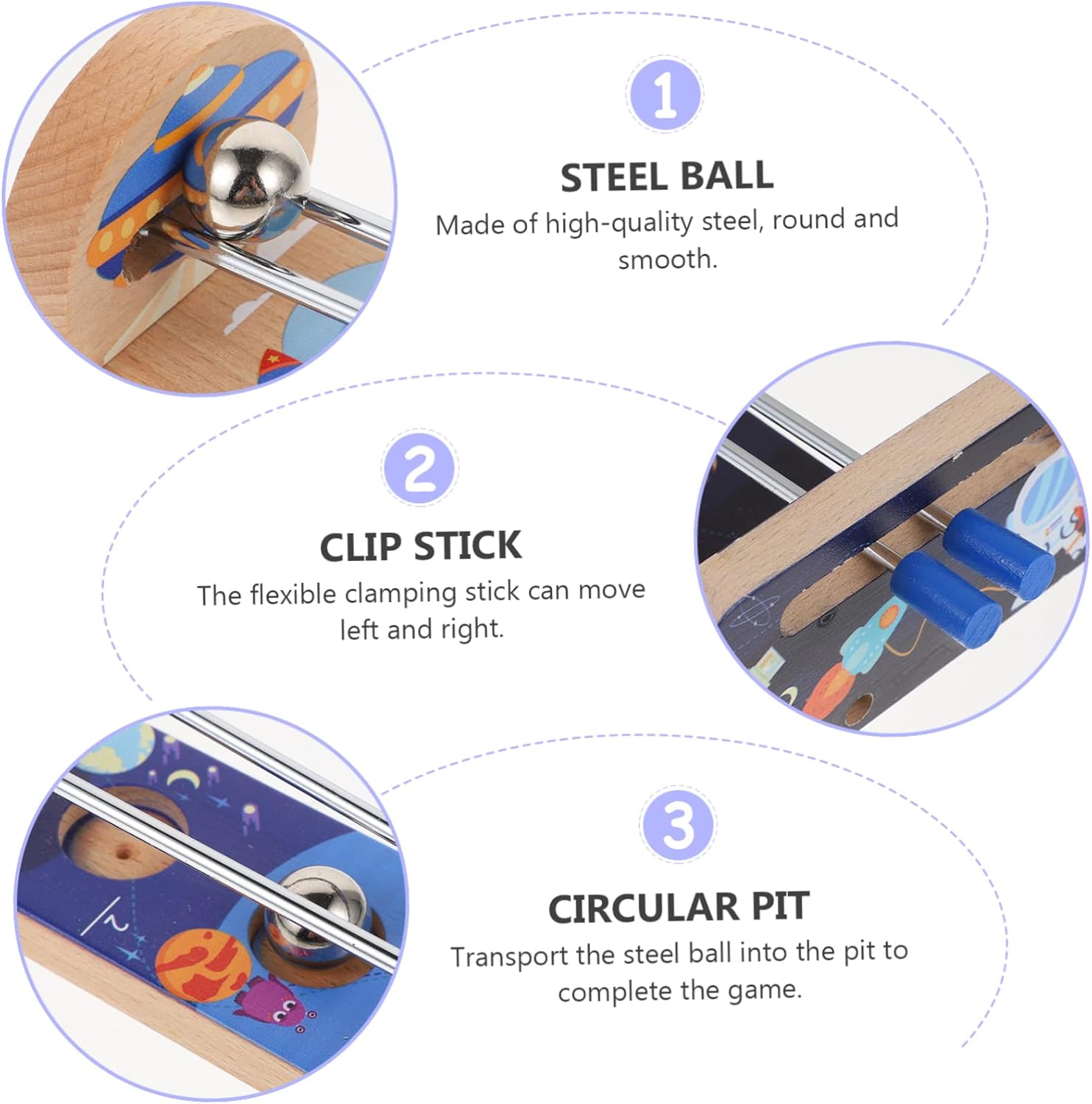 1

STEEL BALL

Made of high-quality steel, round and smooth.

2

CLIP STICK

The flexible clamping stick can move left and right.

3

CIRCULAR PIT

Transport the steel ball into the pit to complete the game.