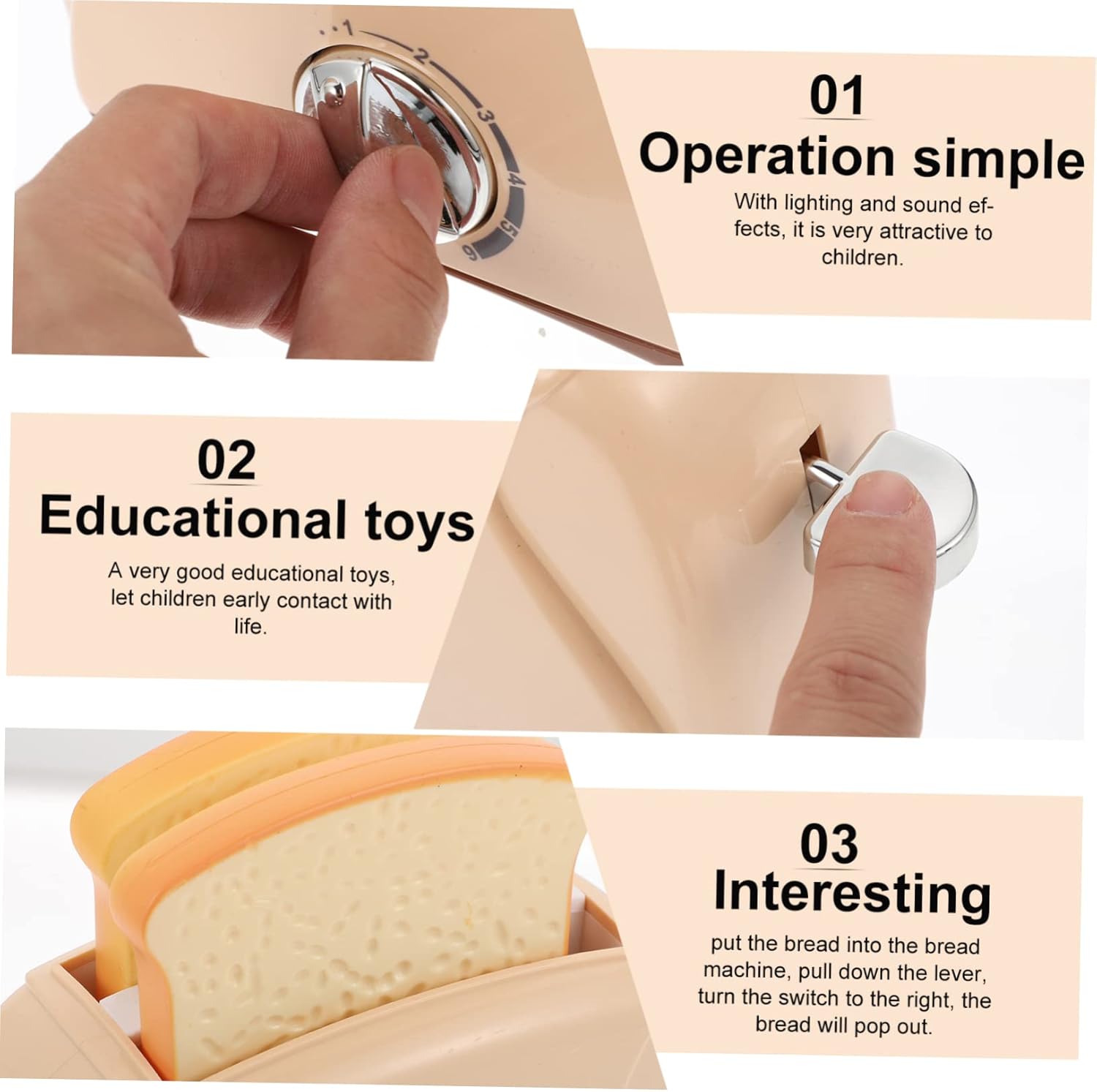 1
2
3
4
5
6

01
Operation simple
With lighting and sound effects, it is very attractive to children.

02
Educational toys
A very good educational toys, let children early contact with life.

03
Interesting
put the bread into the bread machine, pull down the lever, turn the switch to the right, the bread will pop out.