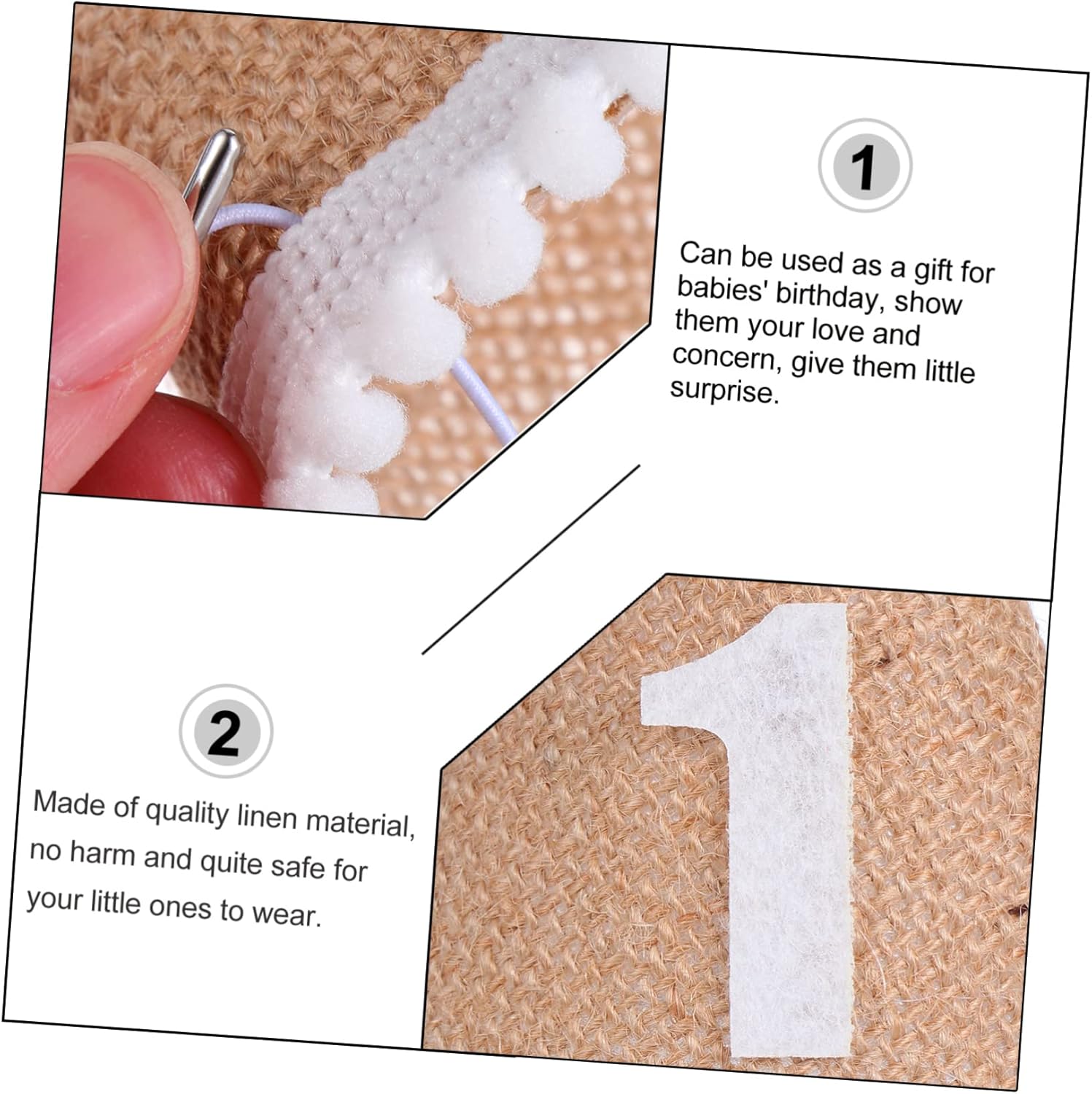 1

Can be used as a gift for babies' birthday, show them your love and concern, give them little surprise.

2

Made of quality linen material, no harm and quite safe for your little ones to wear.

1