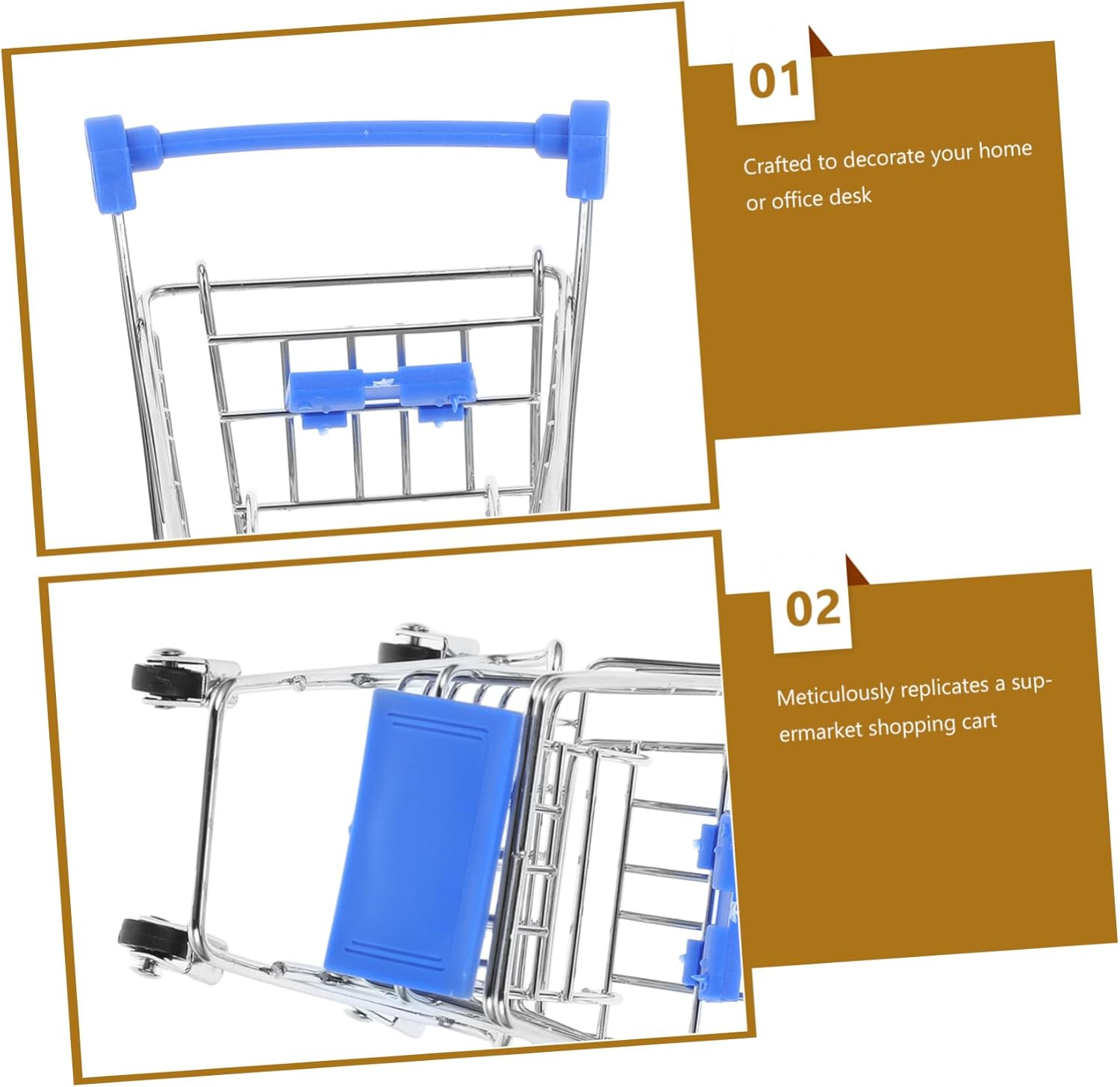 01

Crafted to decorate your home or office desk

02

Meticulously replicates a supermarket shopping cart