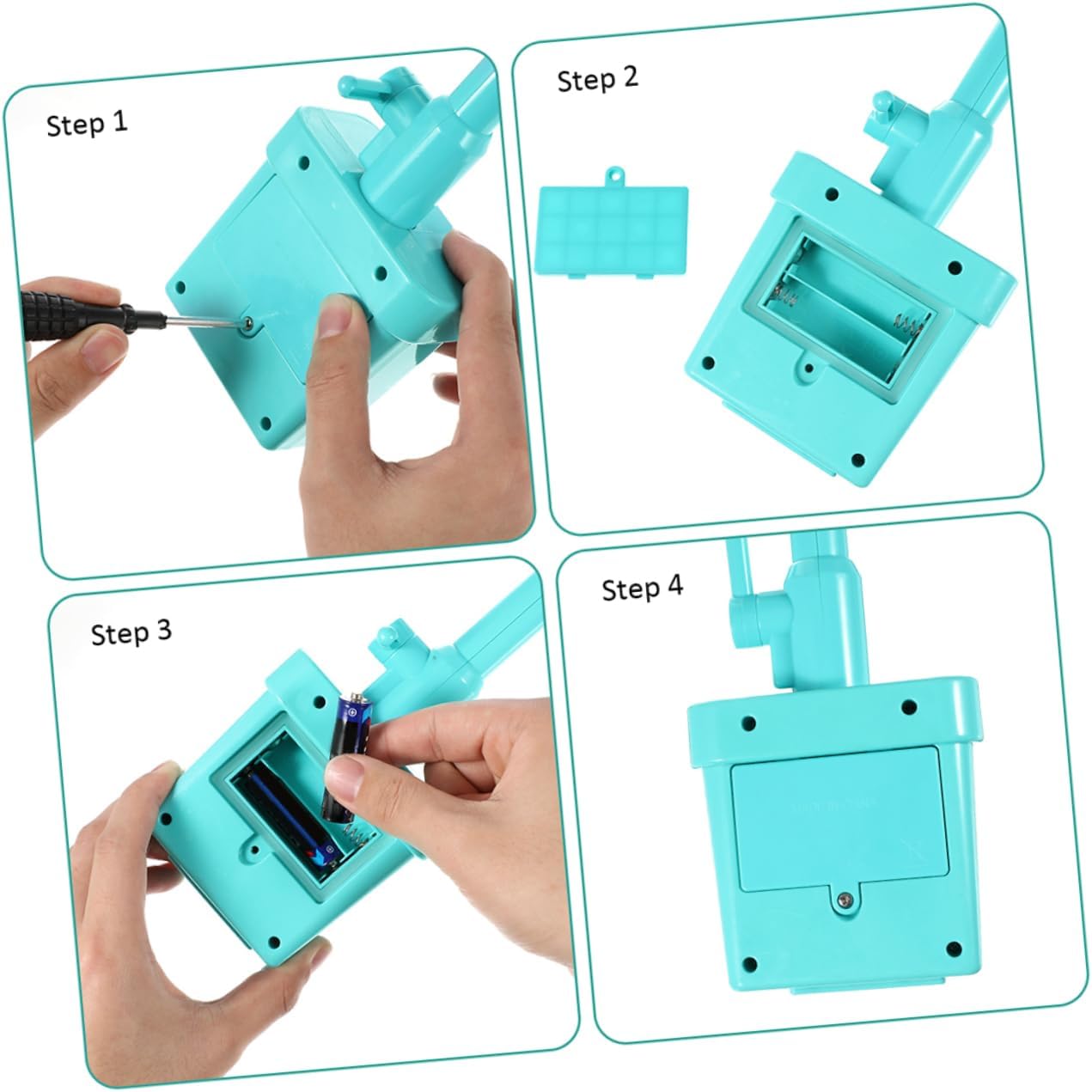 Step 1

Step 2

Step 3

Step 4