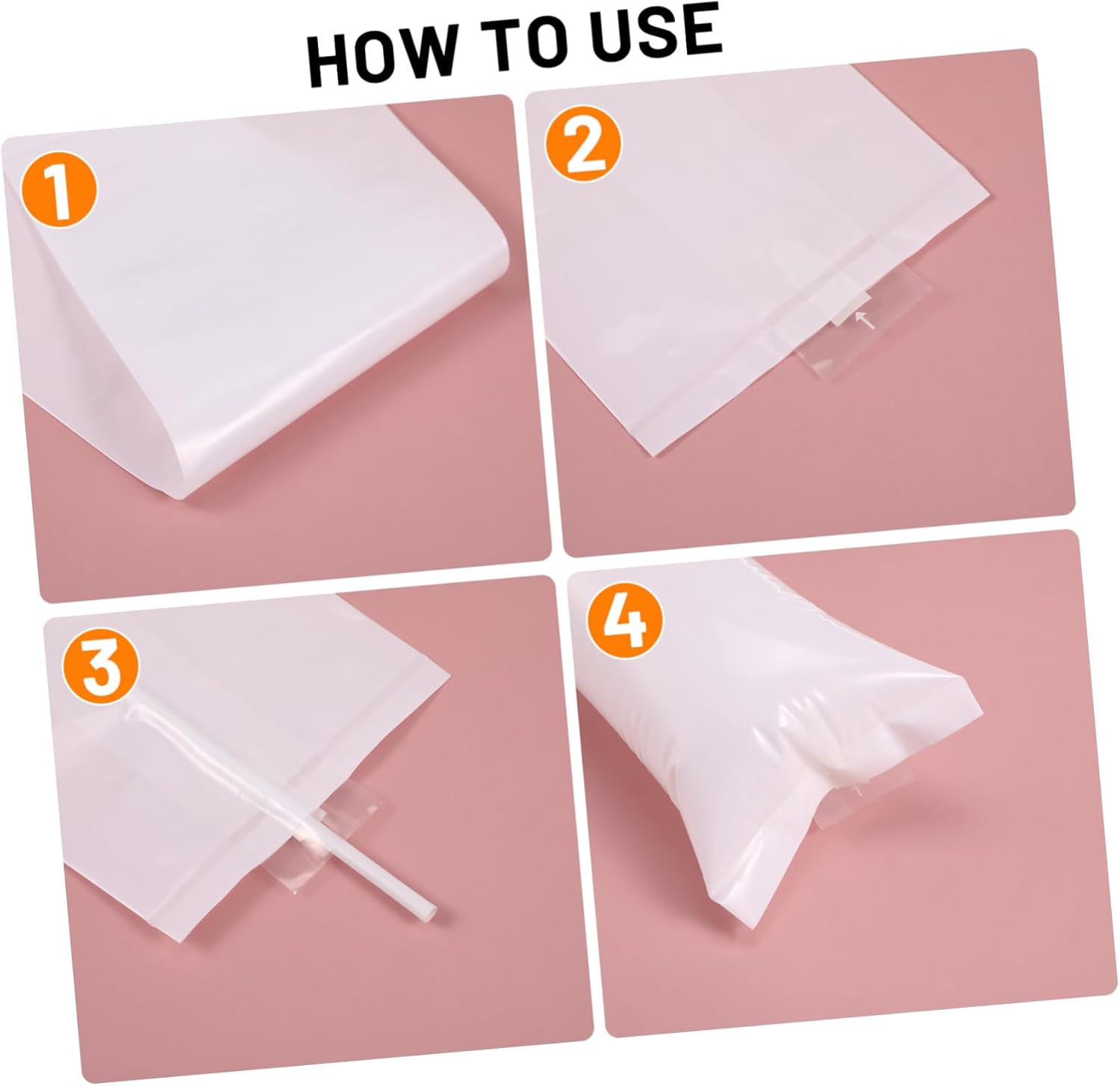 HOW TO USE

1

2

3

4