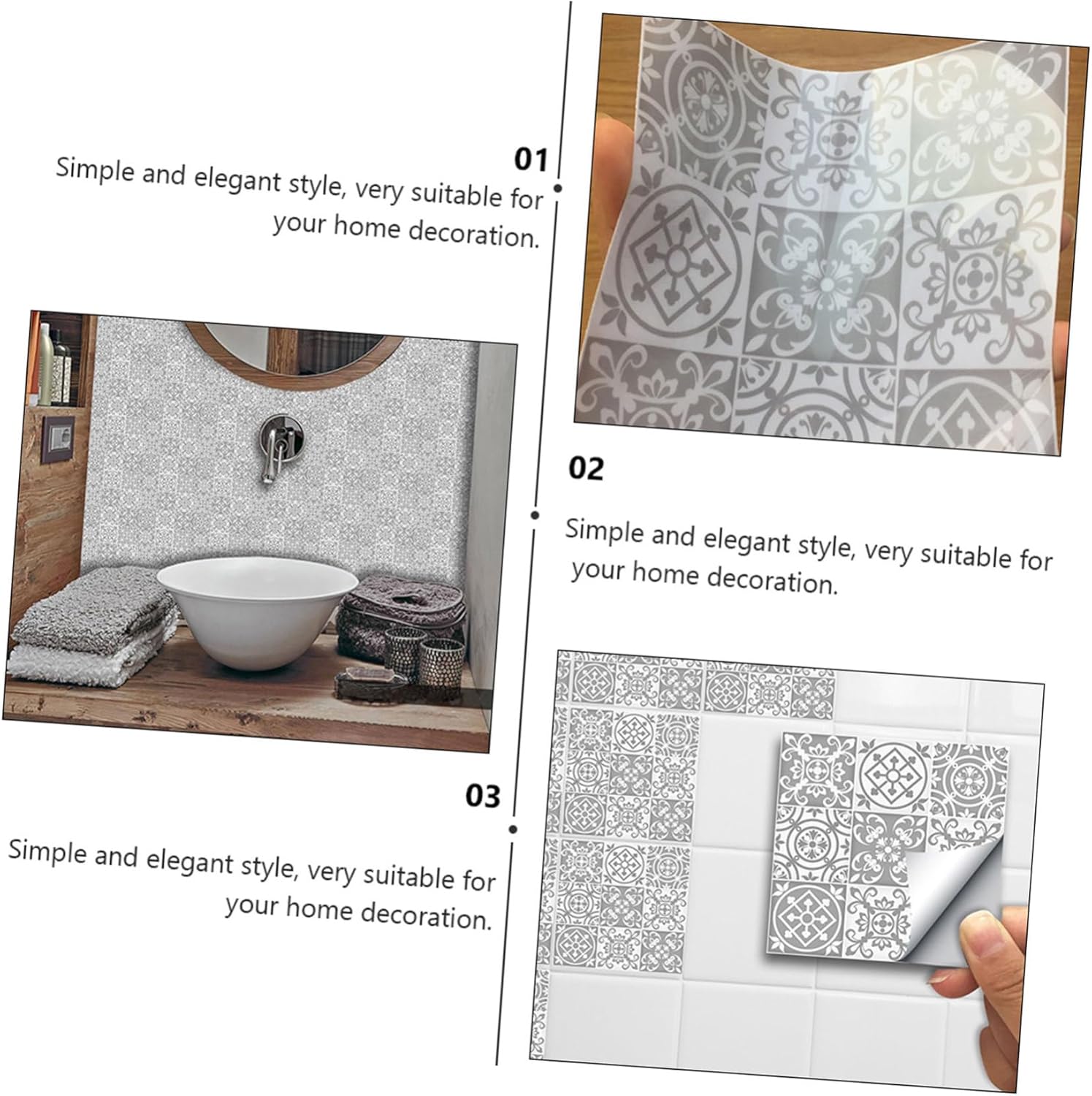 01

Simple and elegant style, very suitable for your home decoration.

02

Simple and elegant style, very suitable for your home decoration.

03

Simple and elegant style, very suitable for your home decoration.