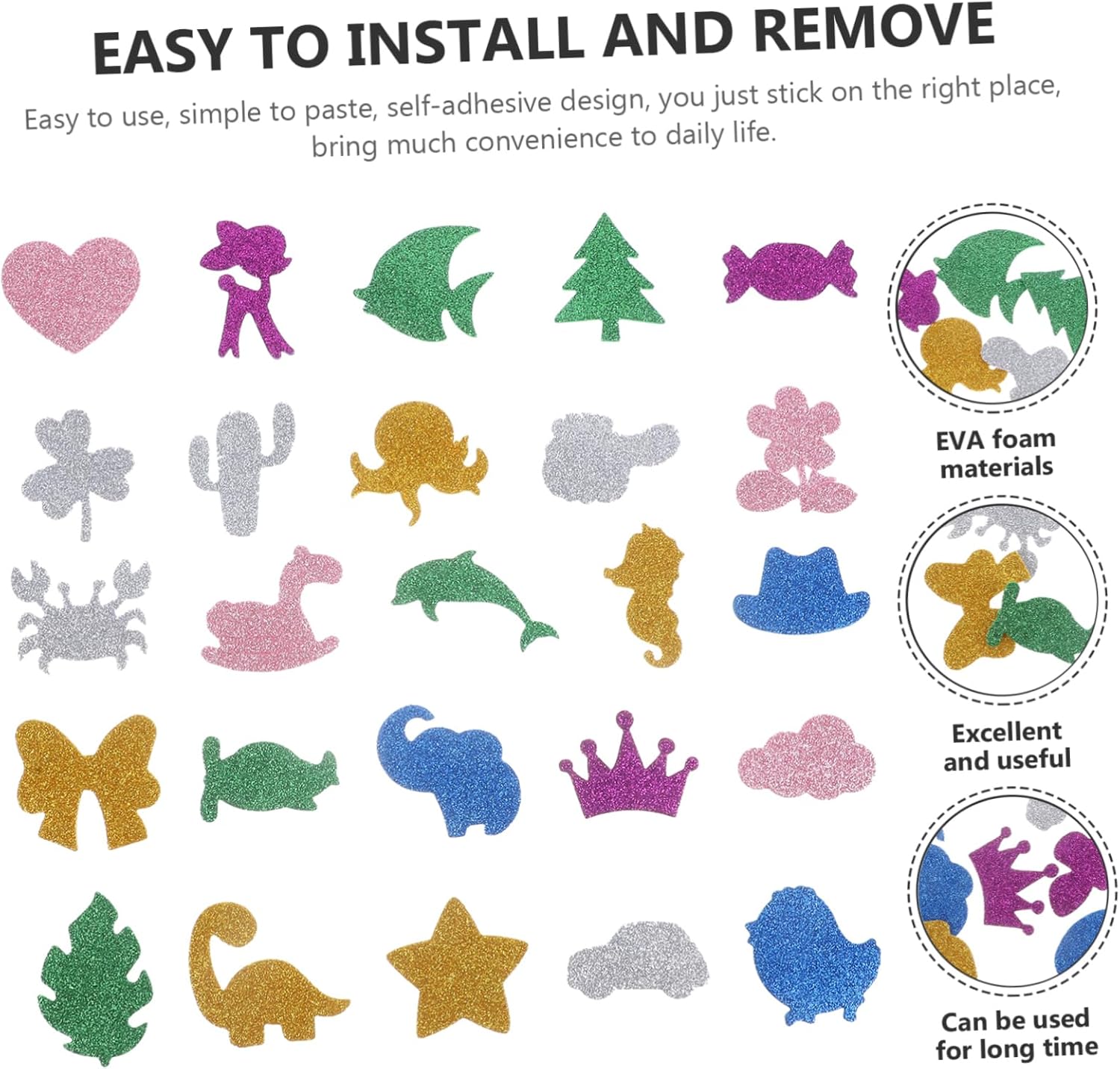 EASY TO INSTALL AND REMOVE

Easy to use, simple to paste, self-adhesive design, you just stick on the right place, bring much convenience to daily life.

EVA foam materials

Excellent and useful

Can be used for long time