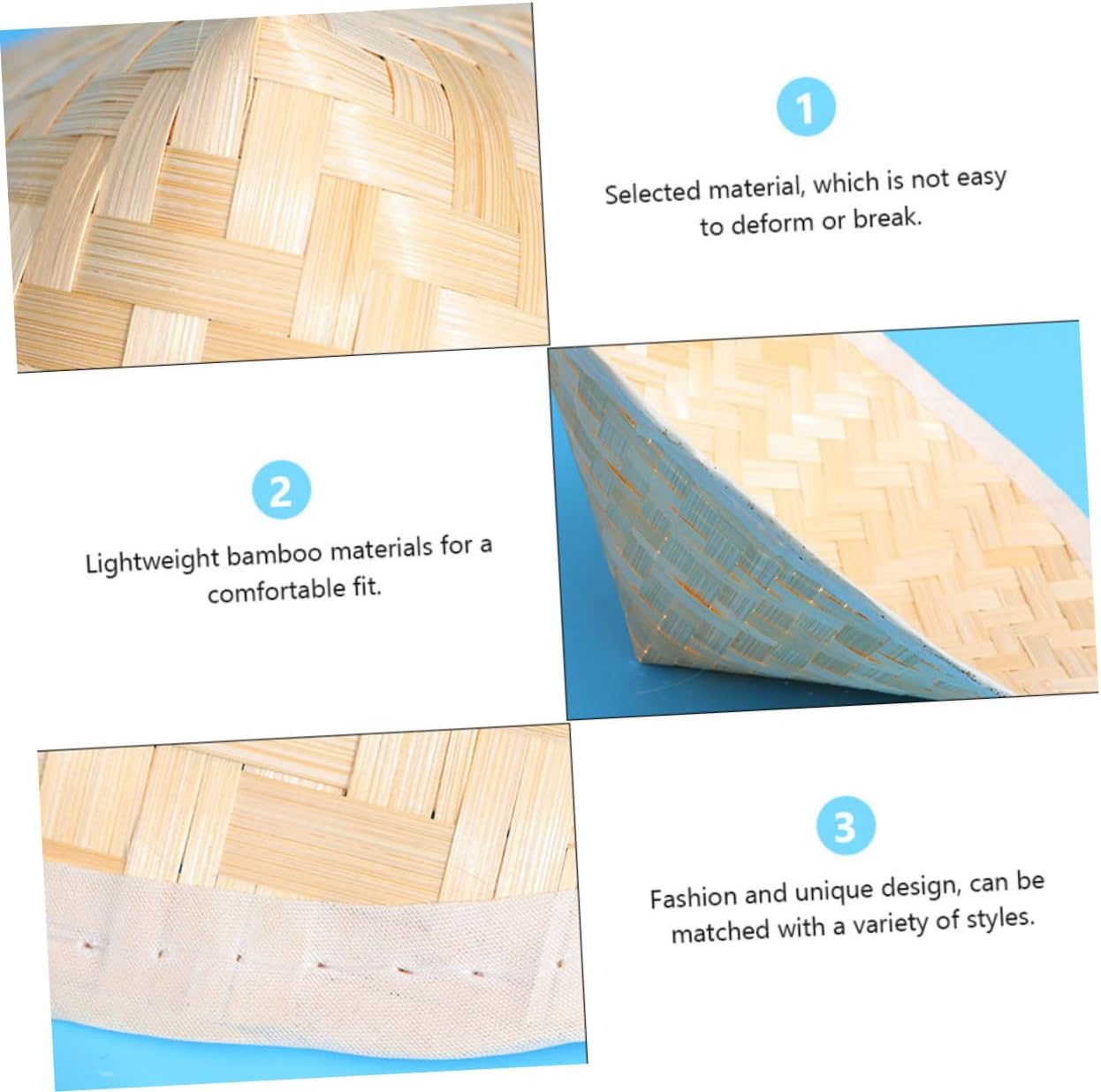 1

Selected material, which is not easy to deform or break.

2

Lightweight bamboo materials for a comfortable fit.

3

Fashion and unique design, can be matched with a variety of styles.