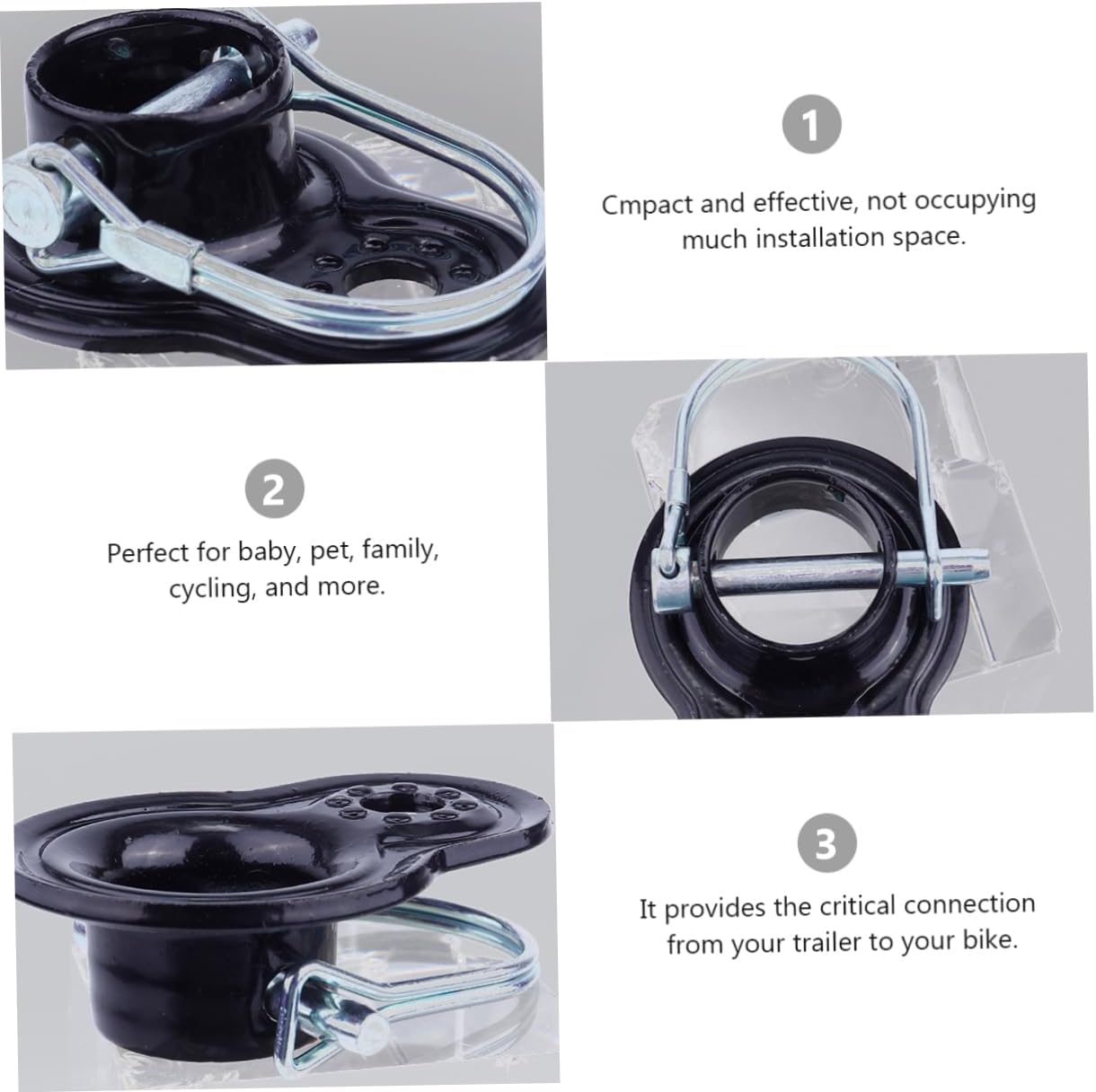 1

Cmpact and effective, not occupying much installation space.

2

Perfect for baby, pet, family, cycling, and more.

3

It provides the critical connection from your trailer to your bike.