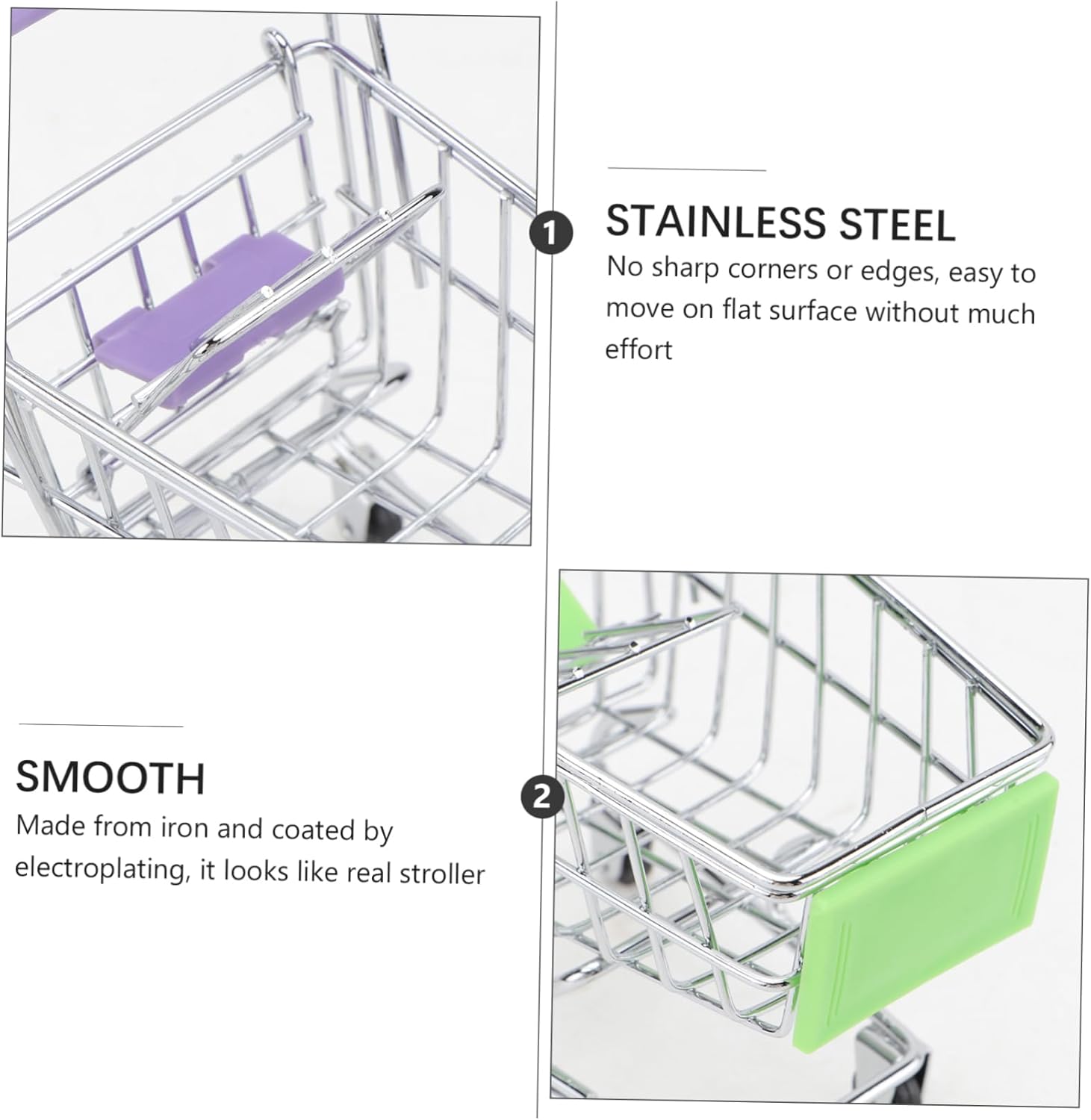 1

STAINLESS STEEL

No sharp corners or edges, easy to move on flat surface without much effort

SMOOTH

Made from iron and coated by electroplating, it looks like real stroller

2