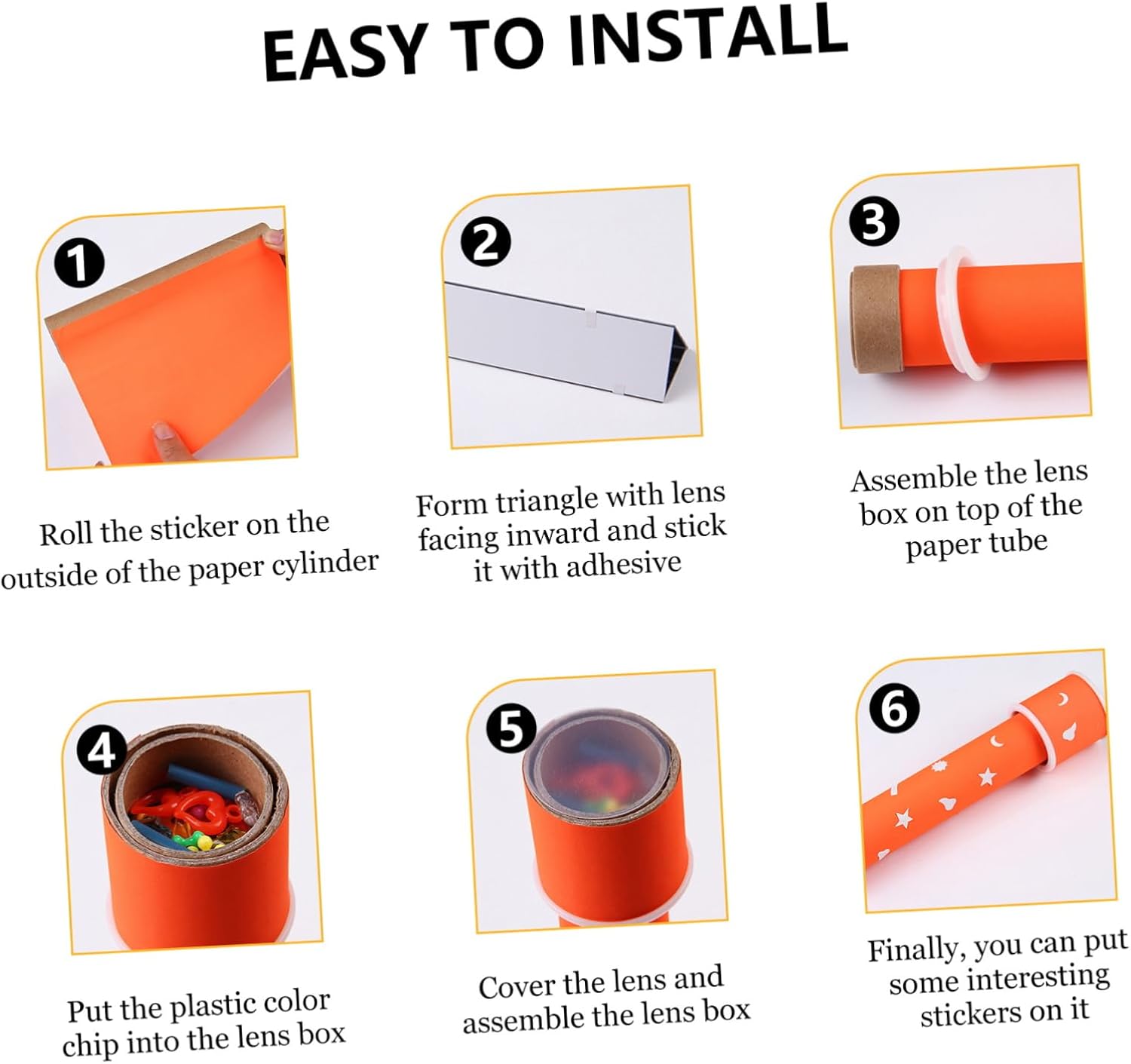 EASY TO INSTALL

1

Roll the sticker on the outside of the paper cylinder

2

Form triangle with lens facing inward and stick it with adhesive

3

Assemble the lens box on top of the paper tube

4

Put the plastic color chip into the lens box

5

Cover the lens and assemble the lens box

6

Finally, you can put some interesting stickers on it