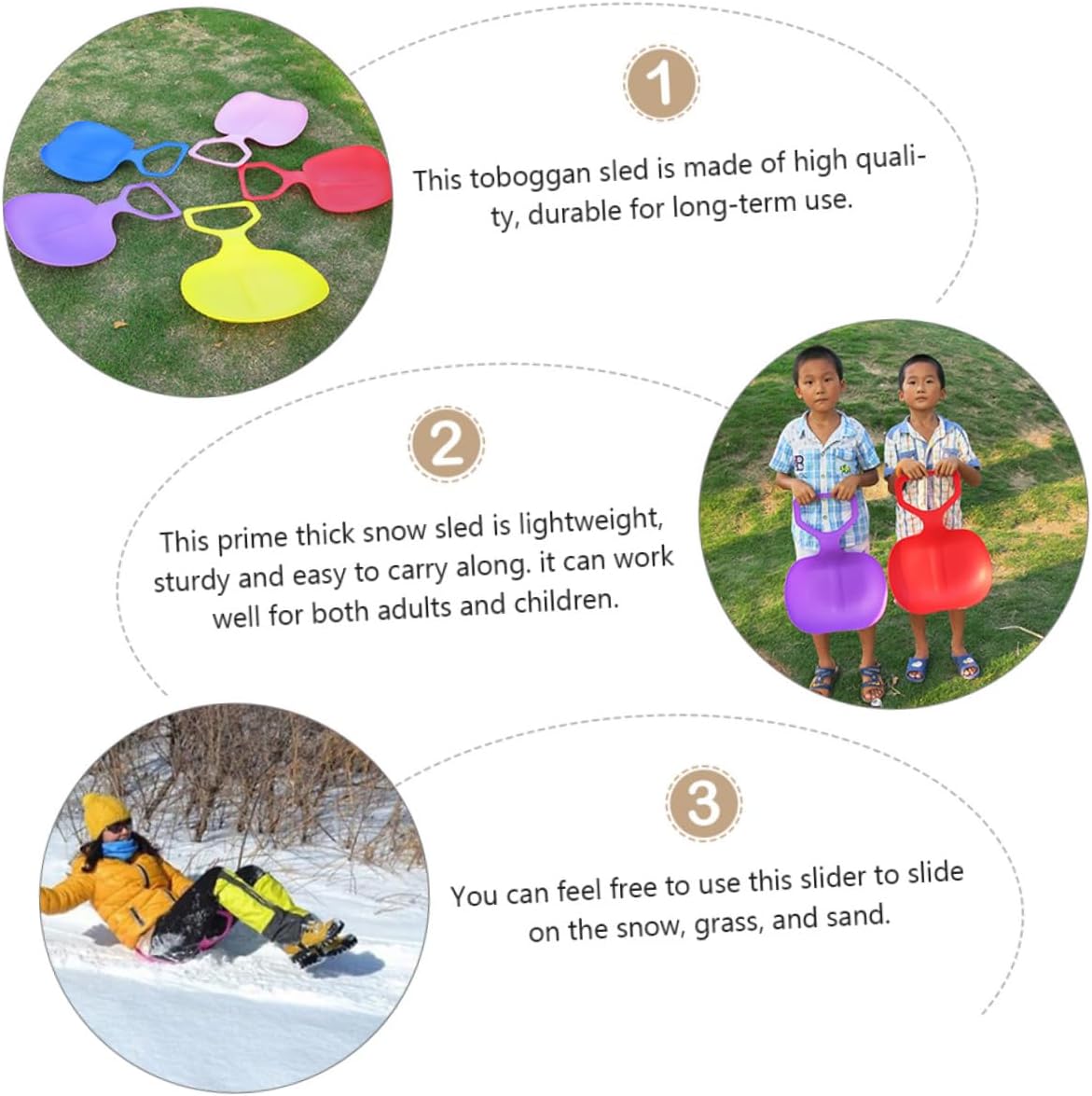 1

This toboggan sled is made of high quality, durable for long-term use.

2

This prime thick snow sled is lightweight, sturdy and easy to carry along. it can work well for both adults and children.

3

You can feel free to use this slider to slide on the snow, grass, and sand.