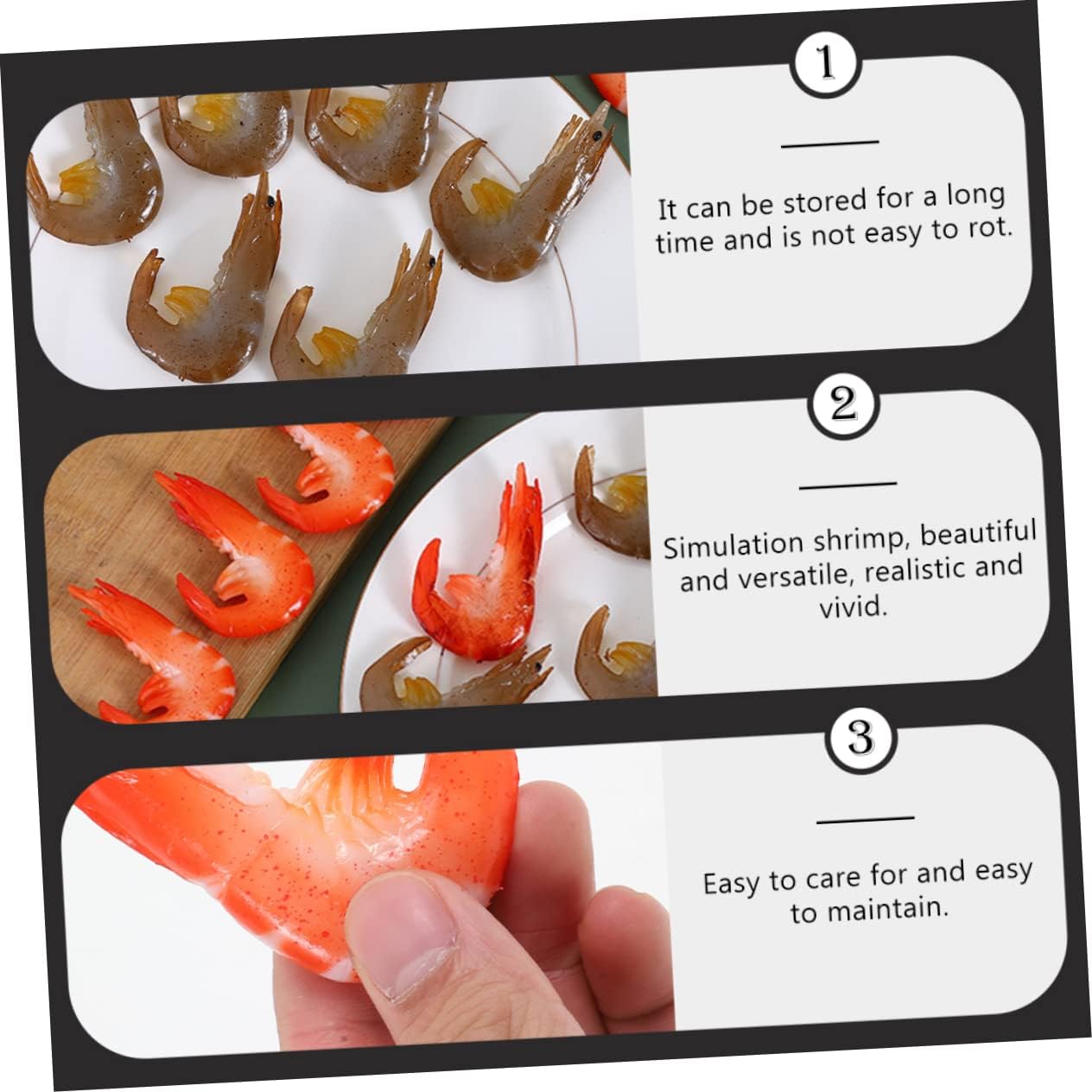 1

It can be stored for a long time and is not easy to rot.

2

Simulation shrimp, beautiful and versatile, realistic and vivid.

3

Easy to care for and easy to maintain.