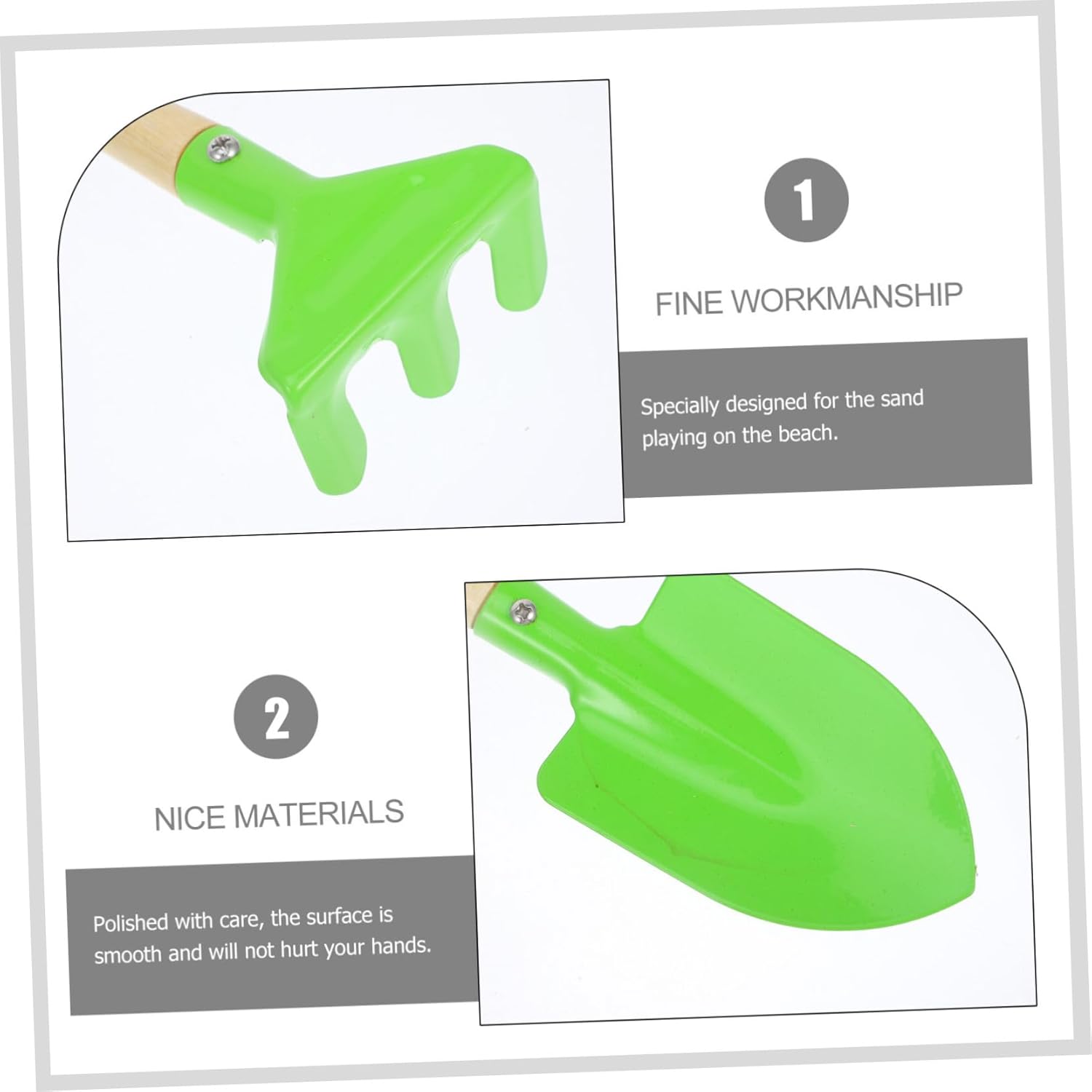 1

FINE WORKMANSHIP

Specially designed for the sand playing on the beach.

2

NICE MATERIALS

Polished with care, the surface is smooth and will not hurt your hands.