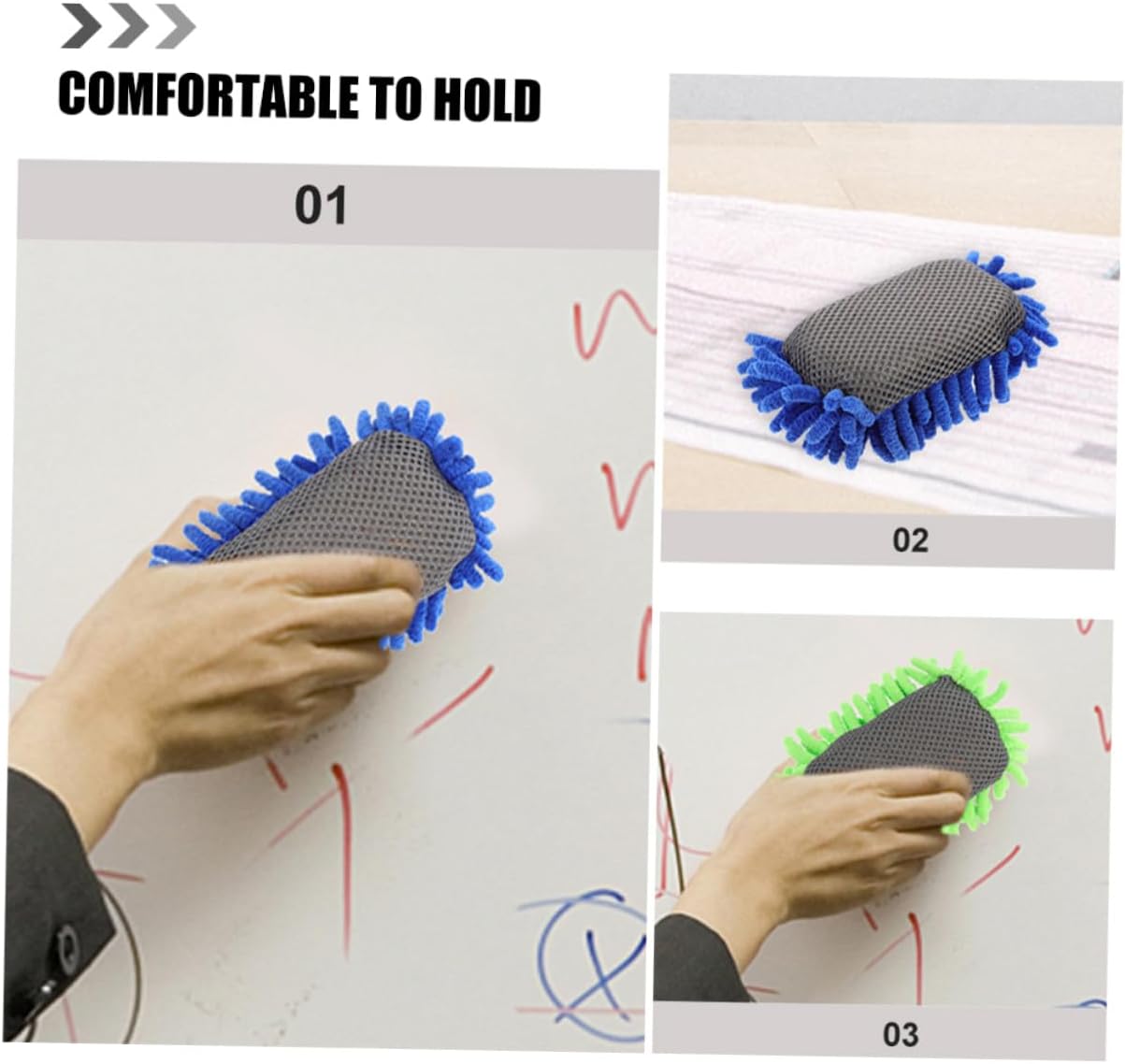 COMFORTABLE TO HOLD

01

02

03