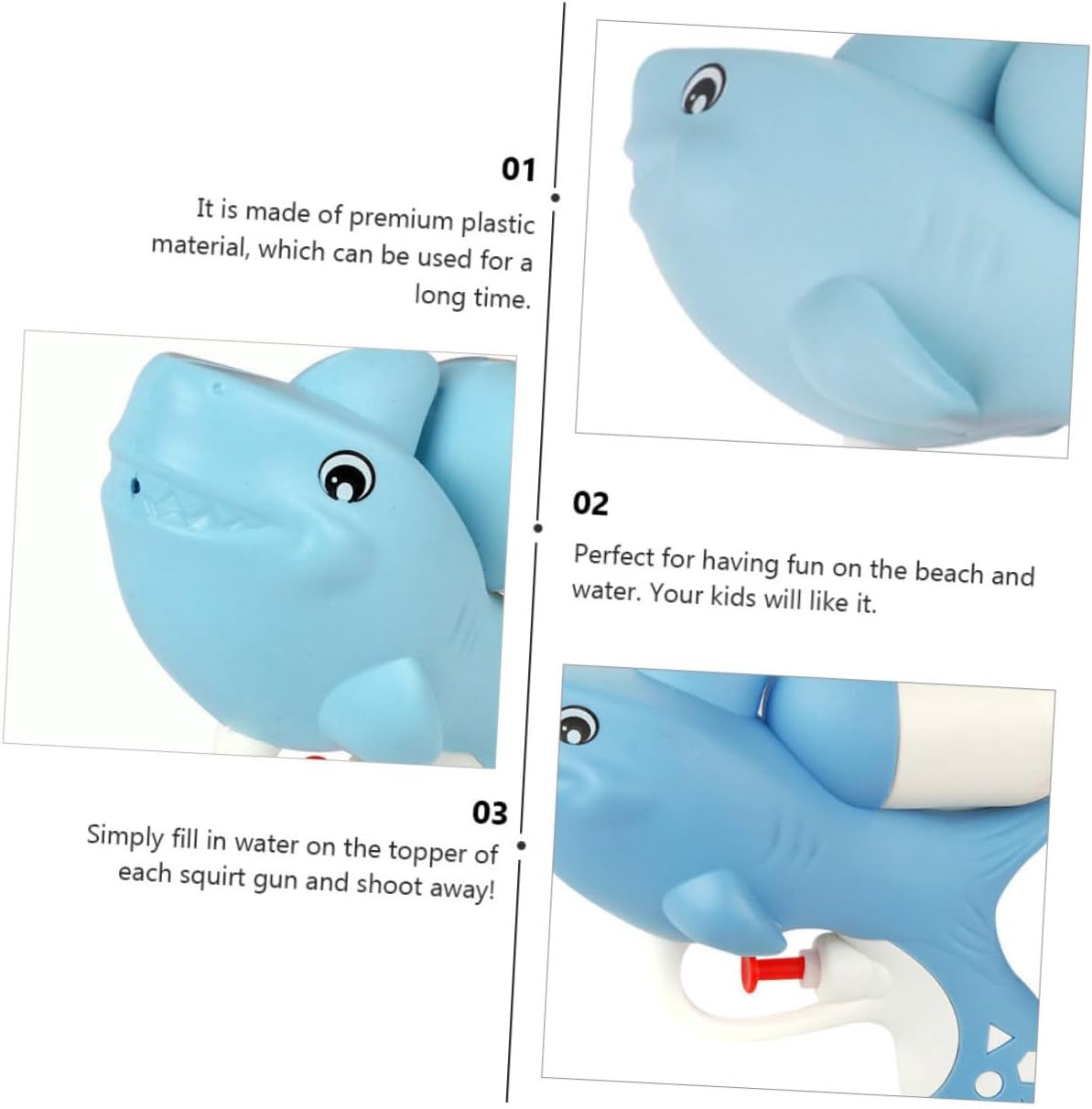 01

It is made of premium plastic material, which can be used for a long time.

02

Perfect for having fun on the beach and water. Your kids will like it.

03

Simply fill in water on the topper of each squirt gun and shoot away!