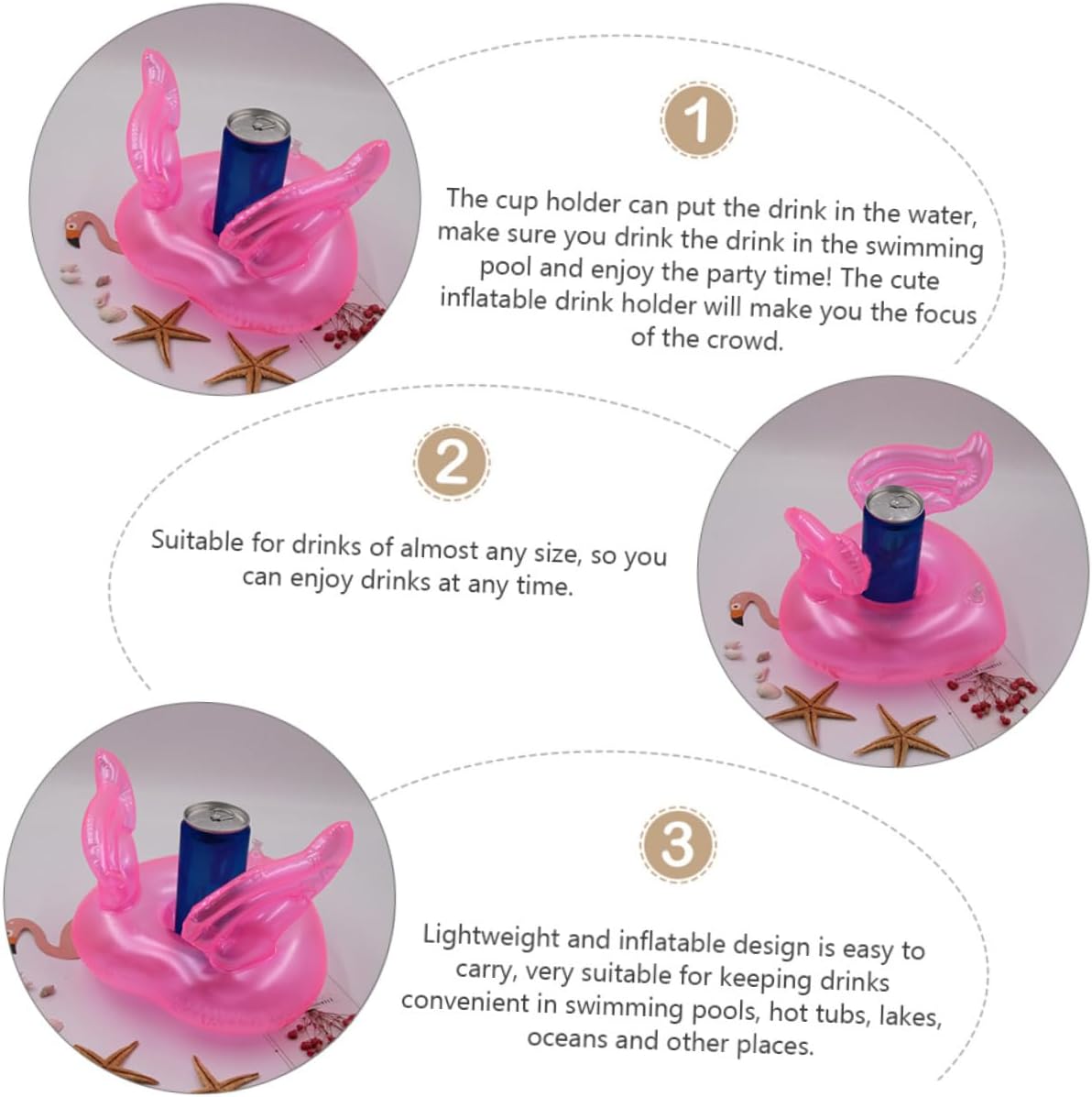 1

The cup holder can put the drink in the water, make sure you drink the drink in the swimming pool and enjoy the party time! The cute inflatable drink holder will make you the focus of the crowd.

2

Suitable for drinks of almost any size, so you can enjoy drinks at any time.

3

Lightweight and inflatable design is easy to carry, very suitable for keeping drinks convenient in swimming pools, hot tubs, lakes, oceans and other places.