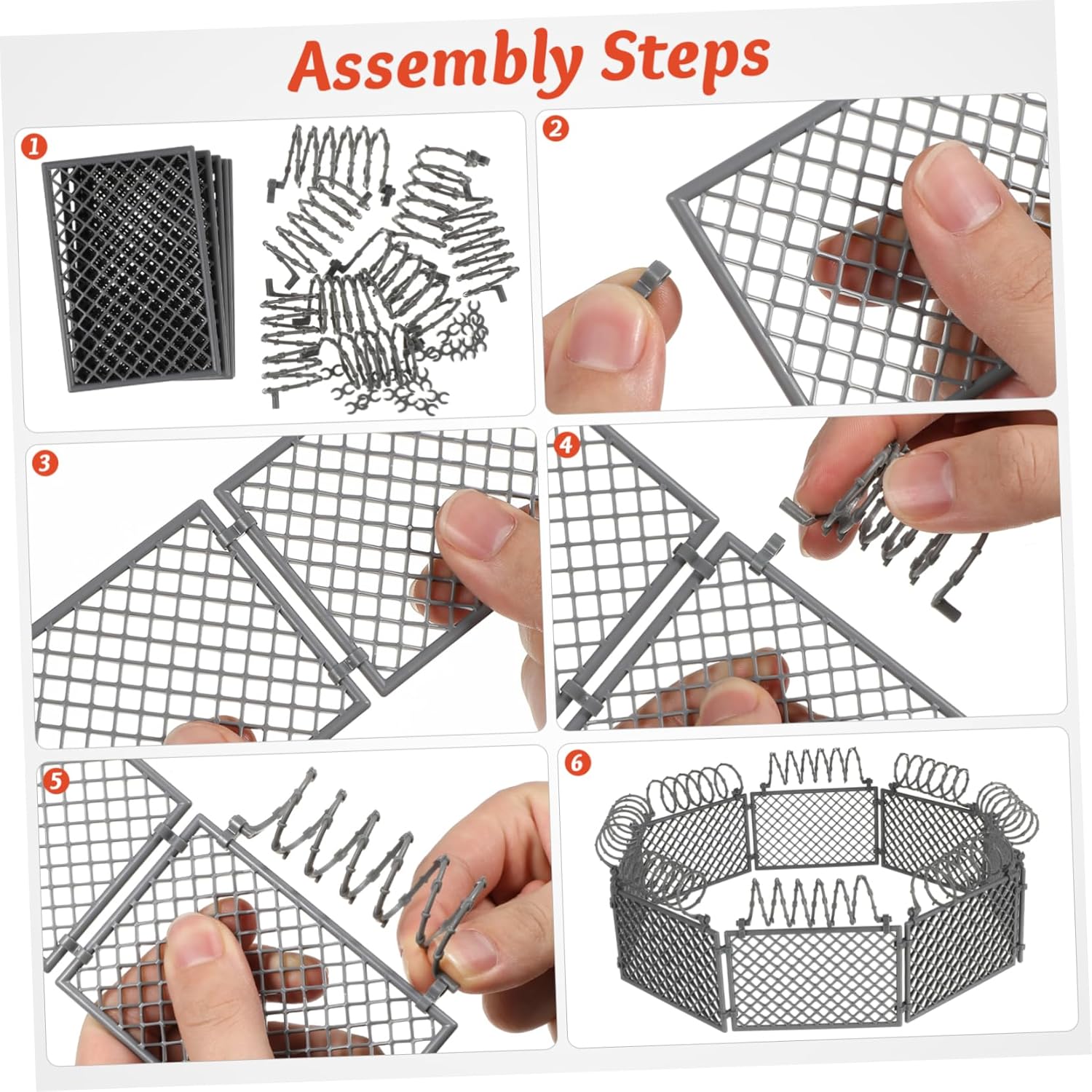 Assembly Steps

1

2

3

4

5

6