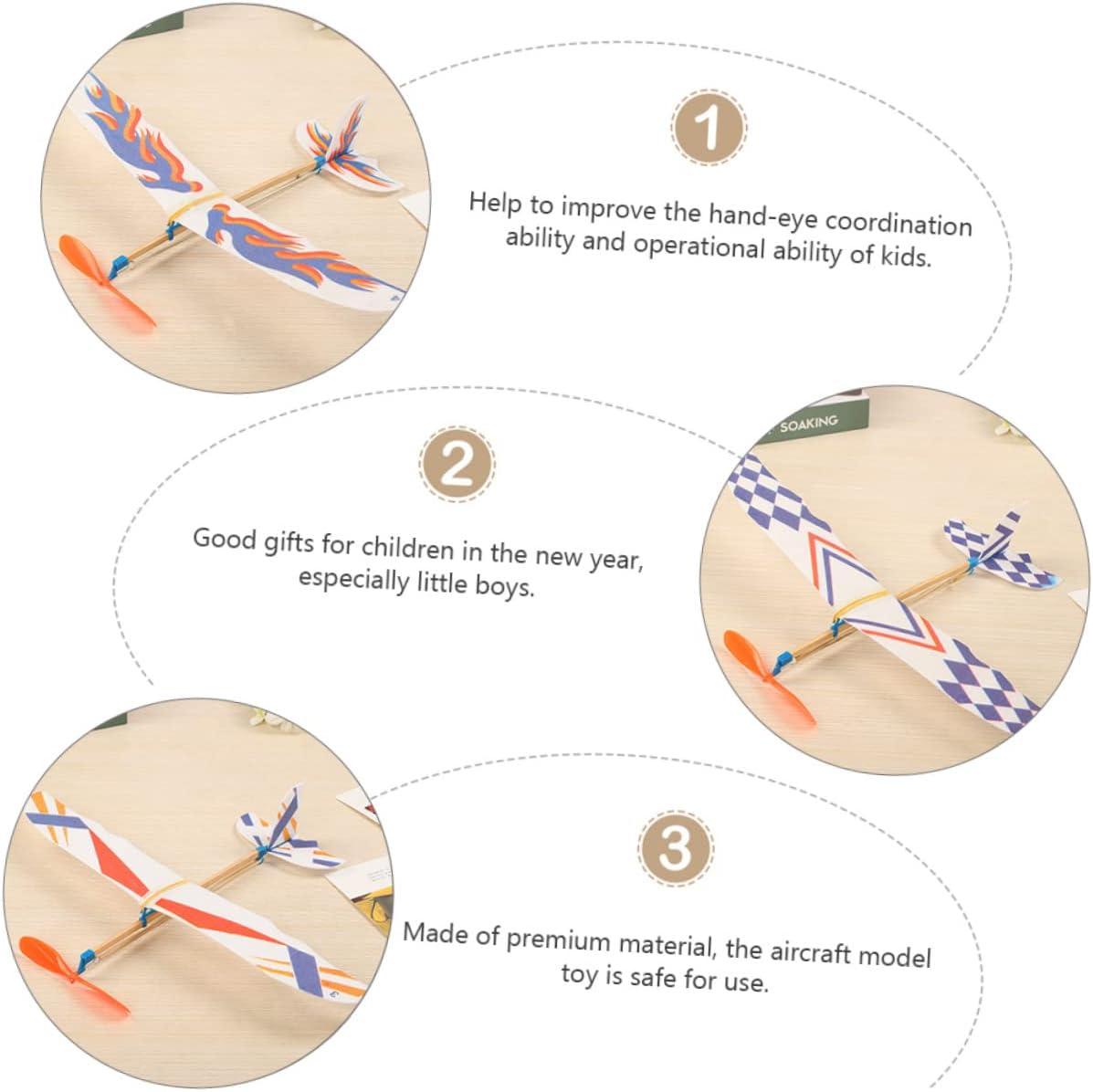 1

Help to improve the hand-eye coordination ability and operational ability of kids.

SOAKING

2

Good gifts for children in the new year, especially little boys.

3

Made of premium material, the aircraft model toy is safe for use.