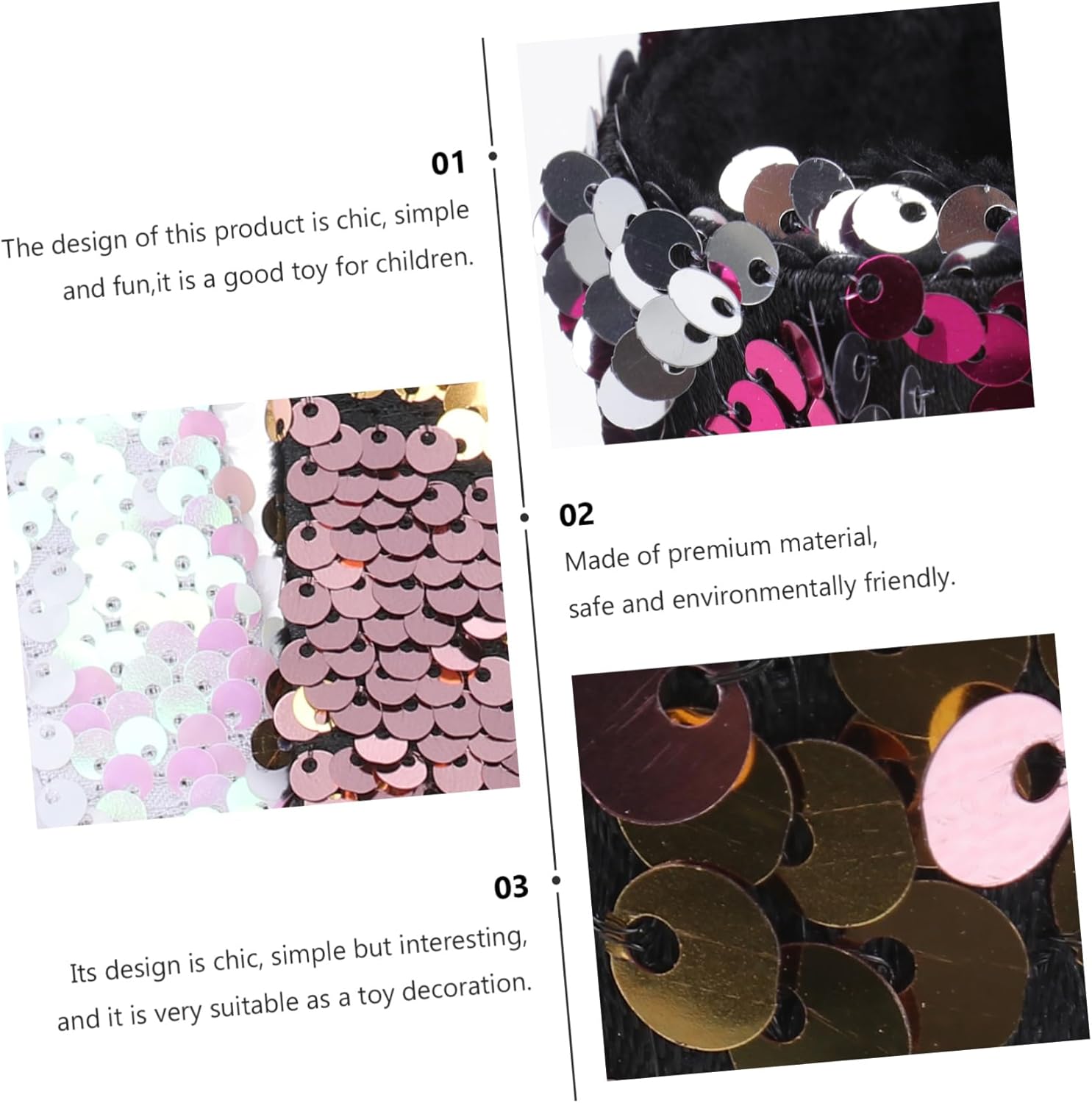 01

The design of this product is chic, simple and fun,it is a good toy for children.

02

Made of premium material, safe and environmentally friendly.

03

Its design is chic, simple but interesting, and it is very suitable as a toy decoration.