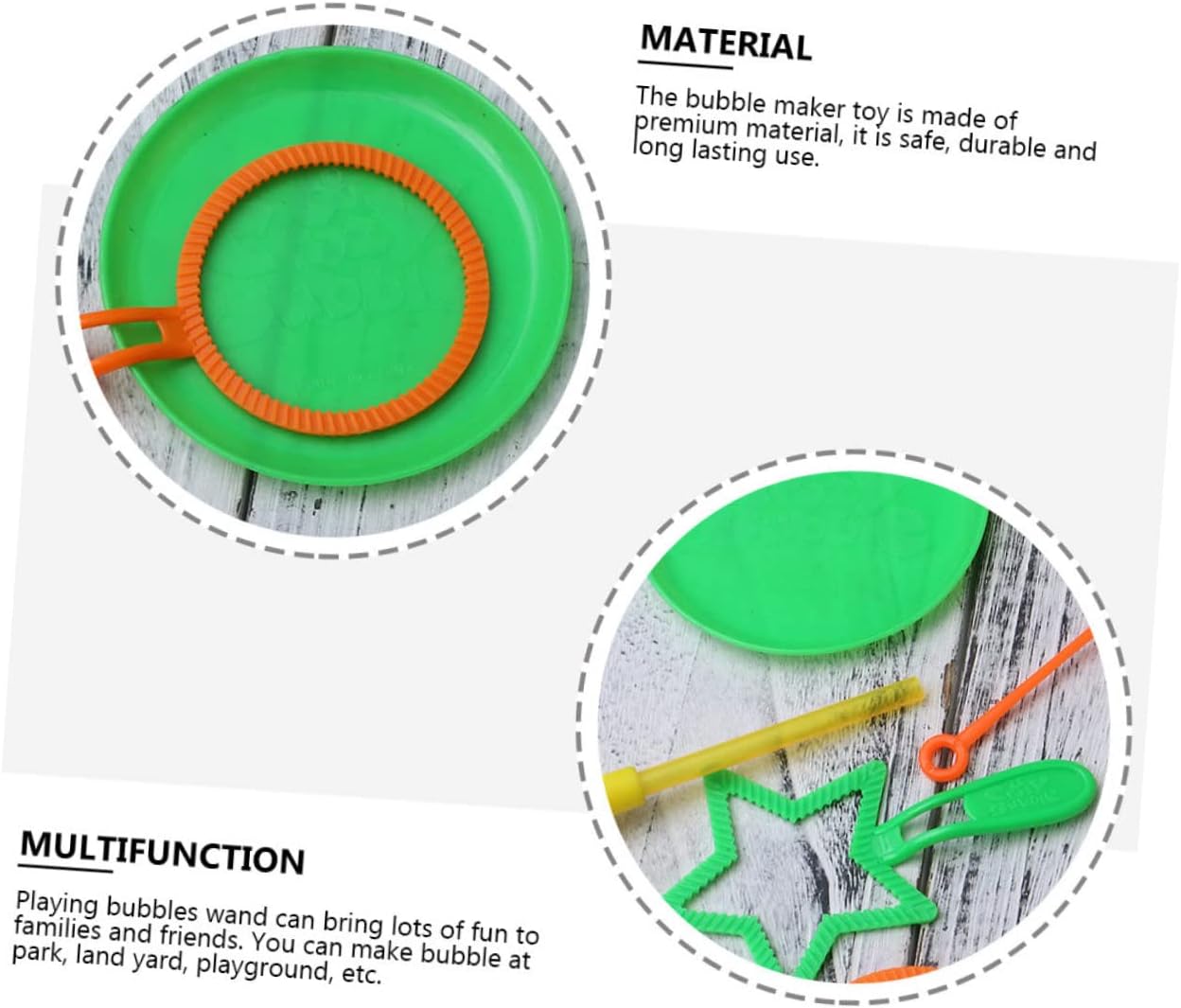 MATERIAL

The bubble maker toy is made of premium material, it is safe, durable and long lasting use.

MULTIFUNCTION

Playing bubbles wand can bring lots of fun to families and friends. You can make bubble at park, land yard, playground, etc.