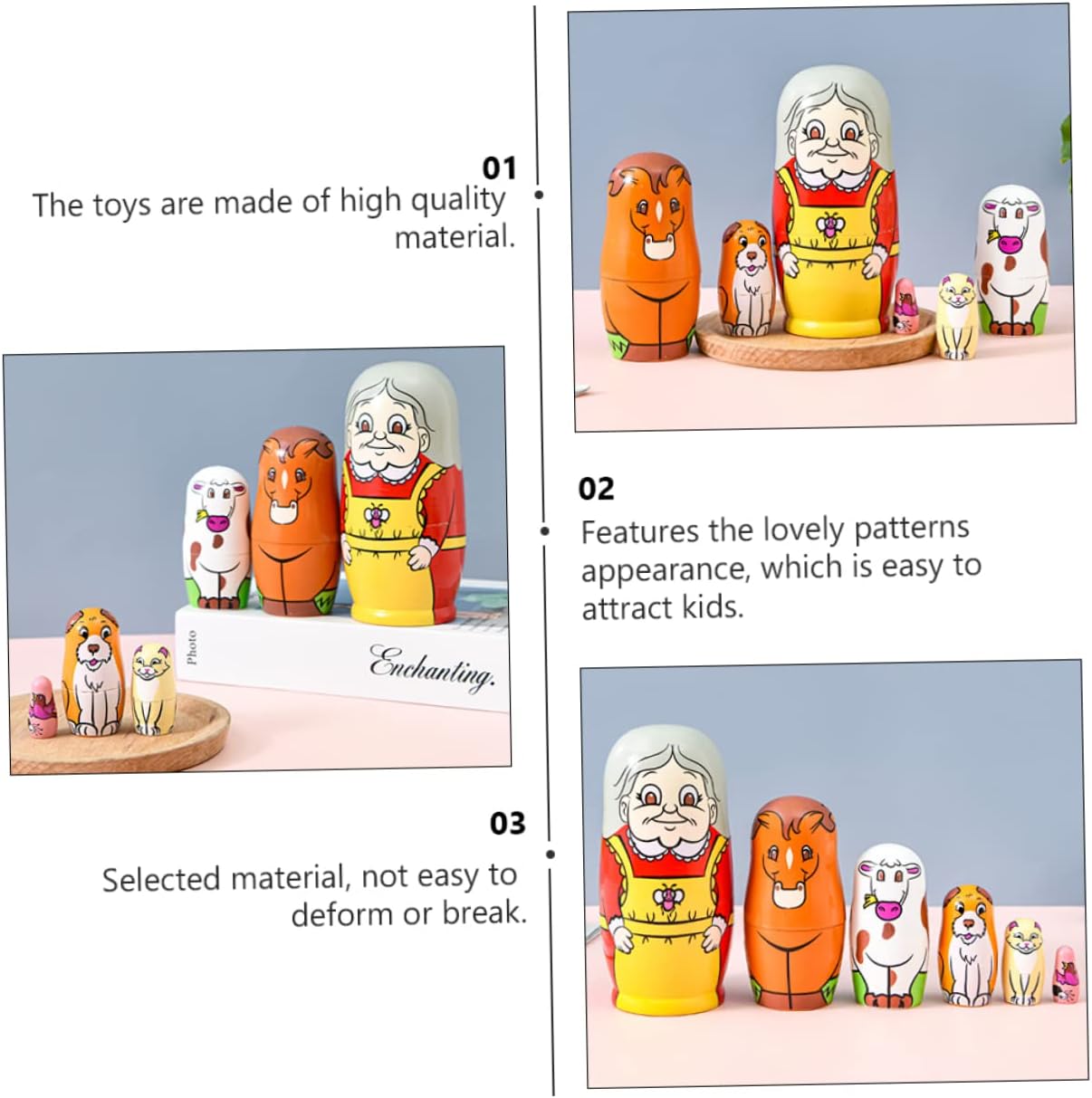 01
The toys are made of high quality material.

Photo

Enchanting.

02
Features the lovely patterns appearance, which is easy to attract kids.

03
Selected material, not easy to deform or break.